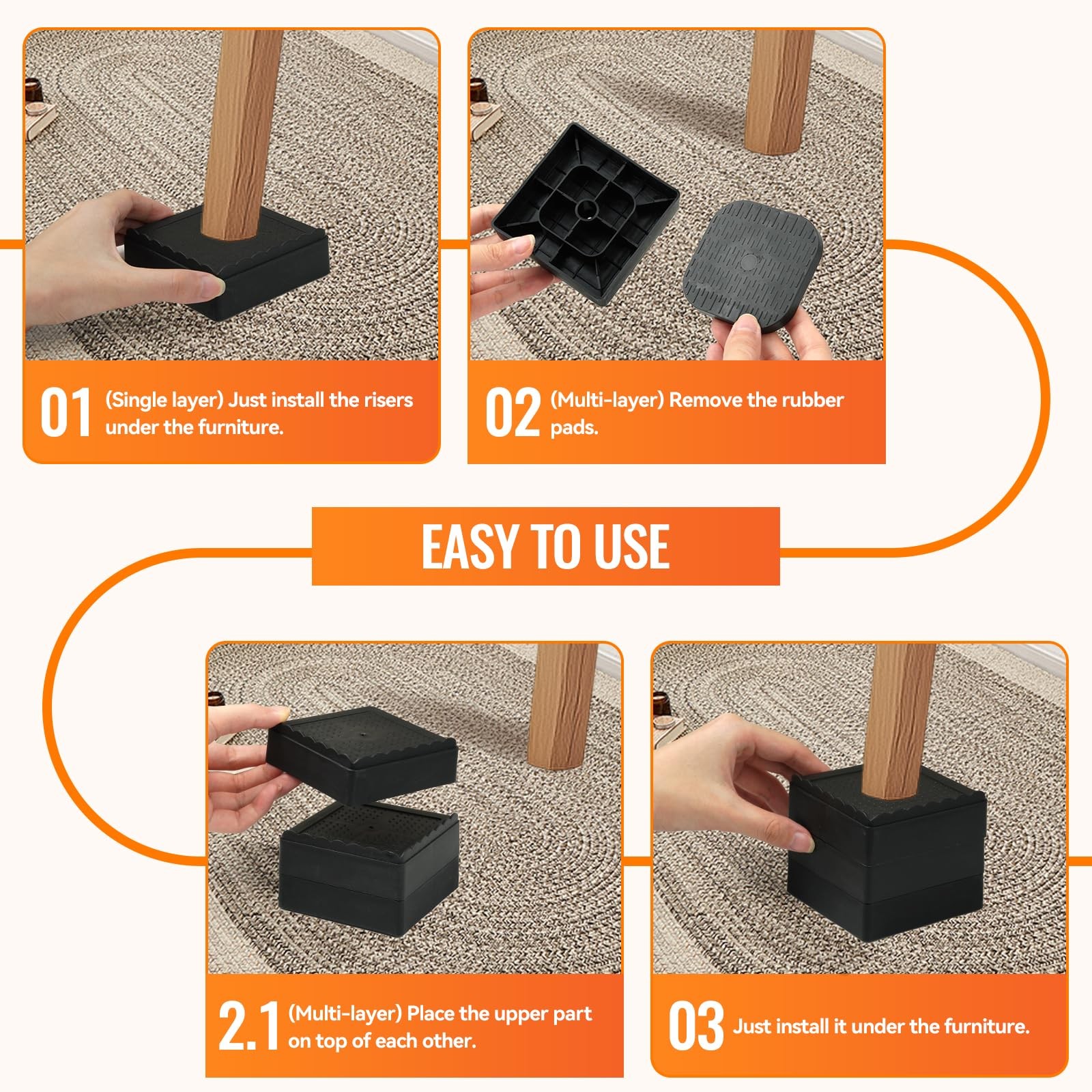 01 (Single layer) Just install the risers under the furniture.

02 (Multi-layer) Remove the rubber pads.

EASY TO USE

2.1 (Multi-layer) Place the upper part on top of each other.

03 Just install it under the furniture.