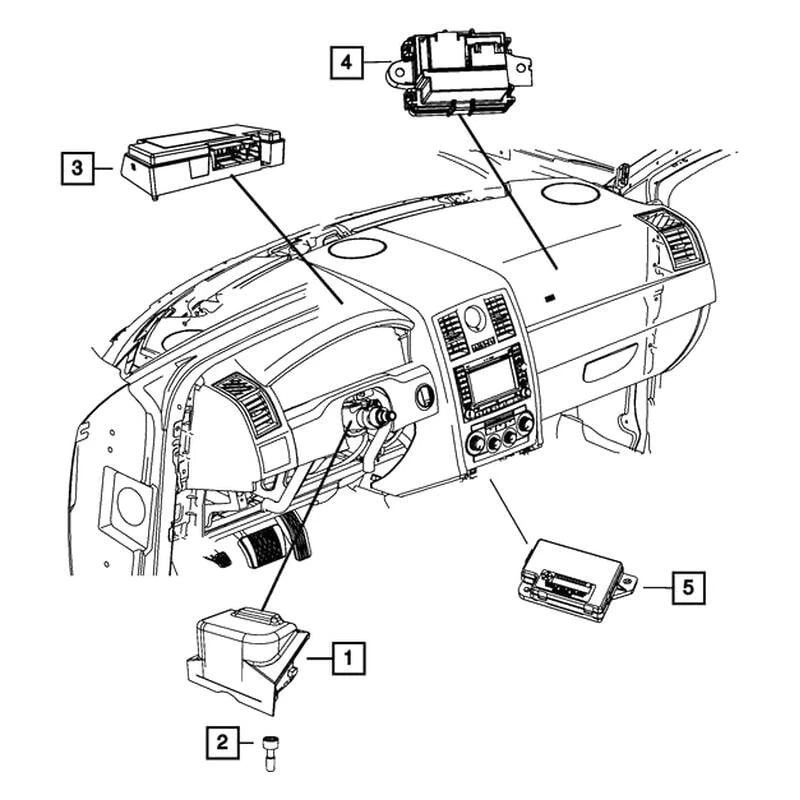 4
3
5
1
2