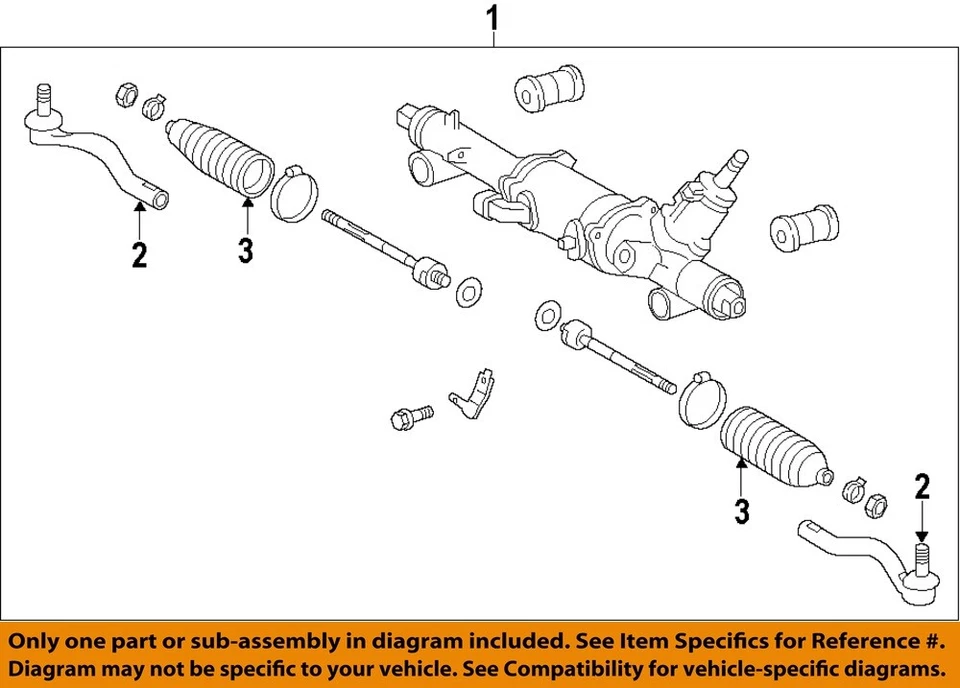 1

2

3

3

2

Only one part or sub-assembly in diagram included. See Item Specifics for Reference #.
Diagram may not be specific to your vehicle. See Compatibility for vehicle-specific diagrams.