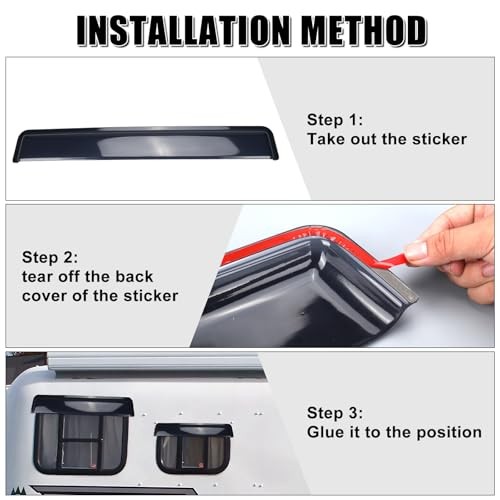 INSTALLATION METHOD

Step 1:
Take out the sticker

Step 2:
tear off the back cover of the sticker

Step 3:
Glue it to the position