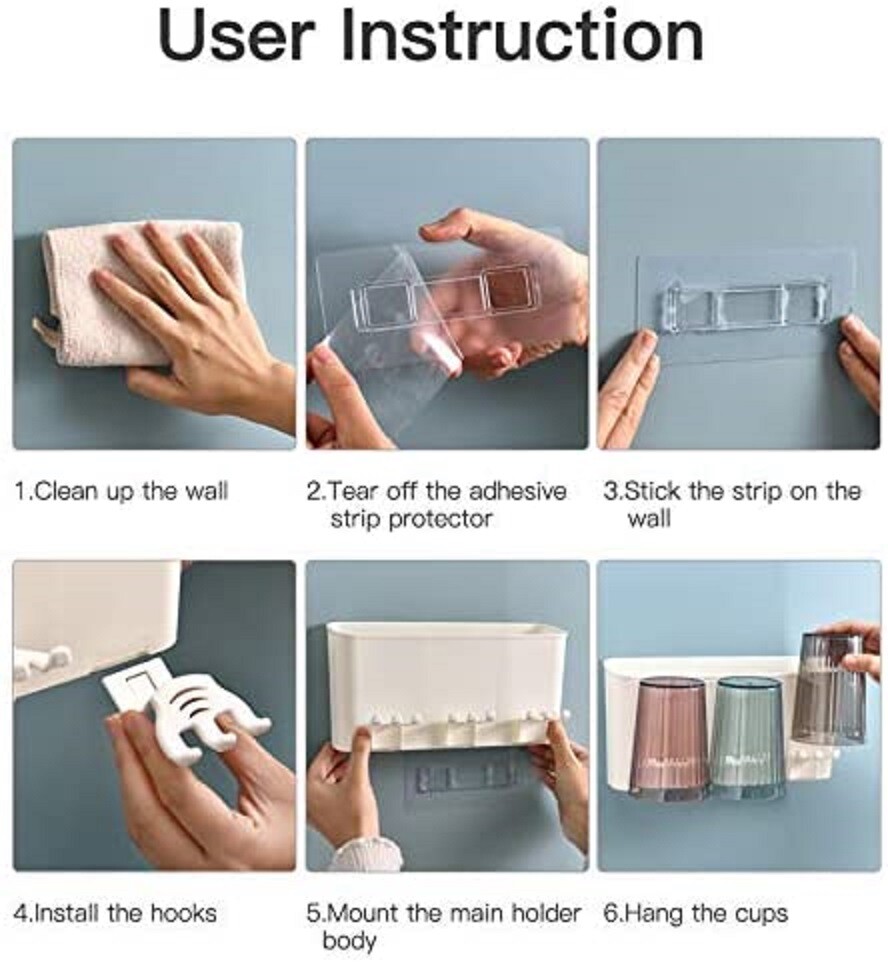 User Instruction

1.Clean up the wall

2.Tear off the adhesive strip protector

3.Stick the strip on the wall

4.Install the hooks

5.Mount the main holder body

6.Hang the cups