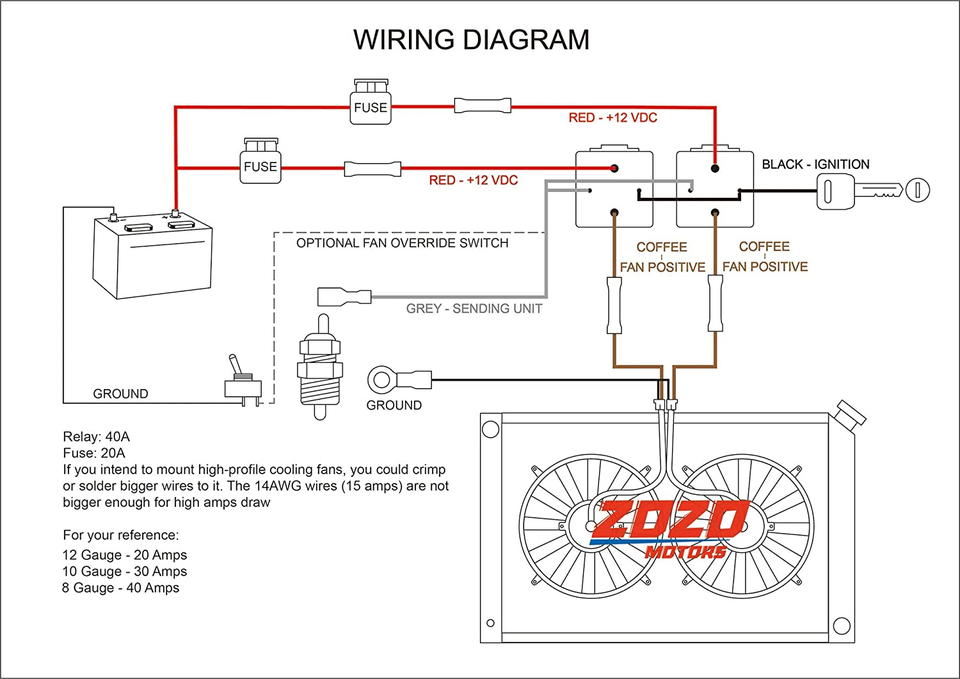 WIRING DIAGRAM

FUSE

RED - +12 VDC

FUSE

RED - +12 VDC

BLACK - IGNITION

OPTIONAL FAN OVERRIDE SWITCH

COFFEE
FAN POSITIVE

COFFEE
FAN POSITIVE

GREY - SENDING UNIT

GROUND

GROUND

Relay: 40A
Fuse: 20A
If you intend to mount high-profile cooling fans, you could crimp or solder bigger wires to it. The 14AWG wires (15 amps) are not bigger enough for high amps draw

For your reference:
12 Gauge - 20 Amps
10 Gauge - 30 Amps
8 Gauge - 40 Amps

ZOZO
MOTORS