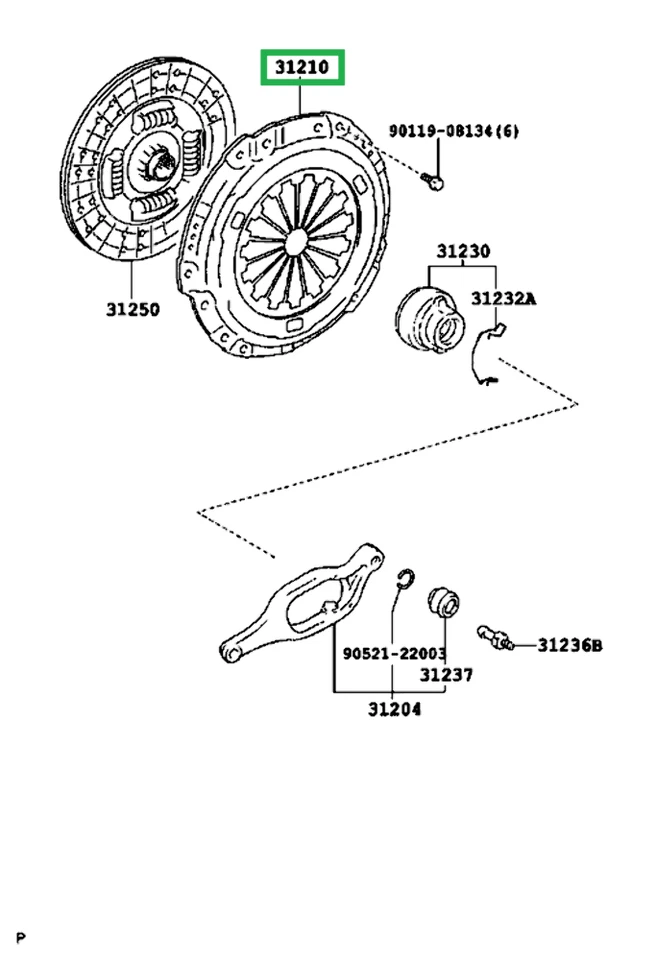 31210

90119-08134(6)

31230

31232A

31250

90521-22003

31237

31236B

31204

P