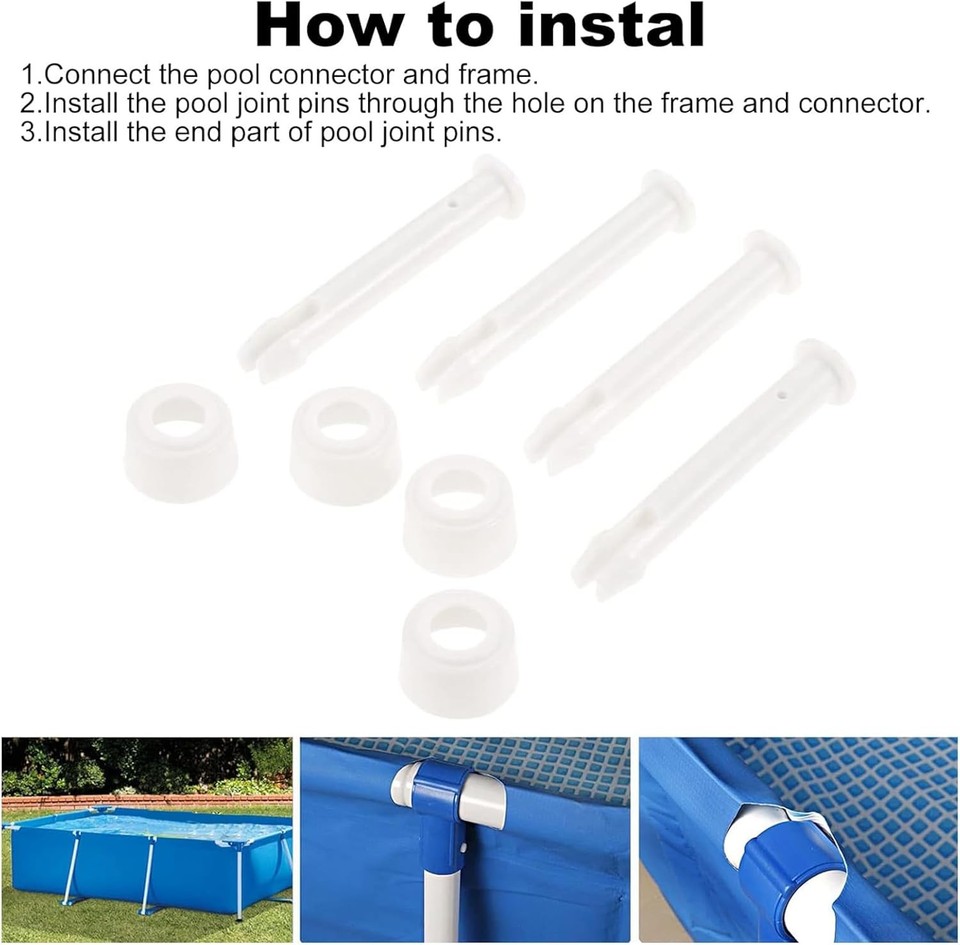 How to instal

1.Connect the pool connector and frame.
2.Install the pool joint pins through the hole on the frame and connector.
3.Install the end part of pool joint pins.