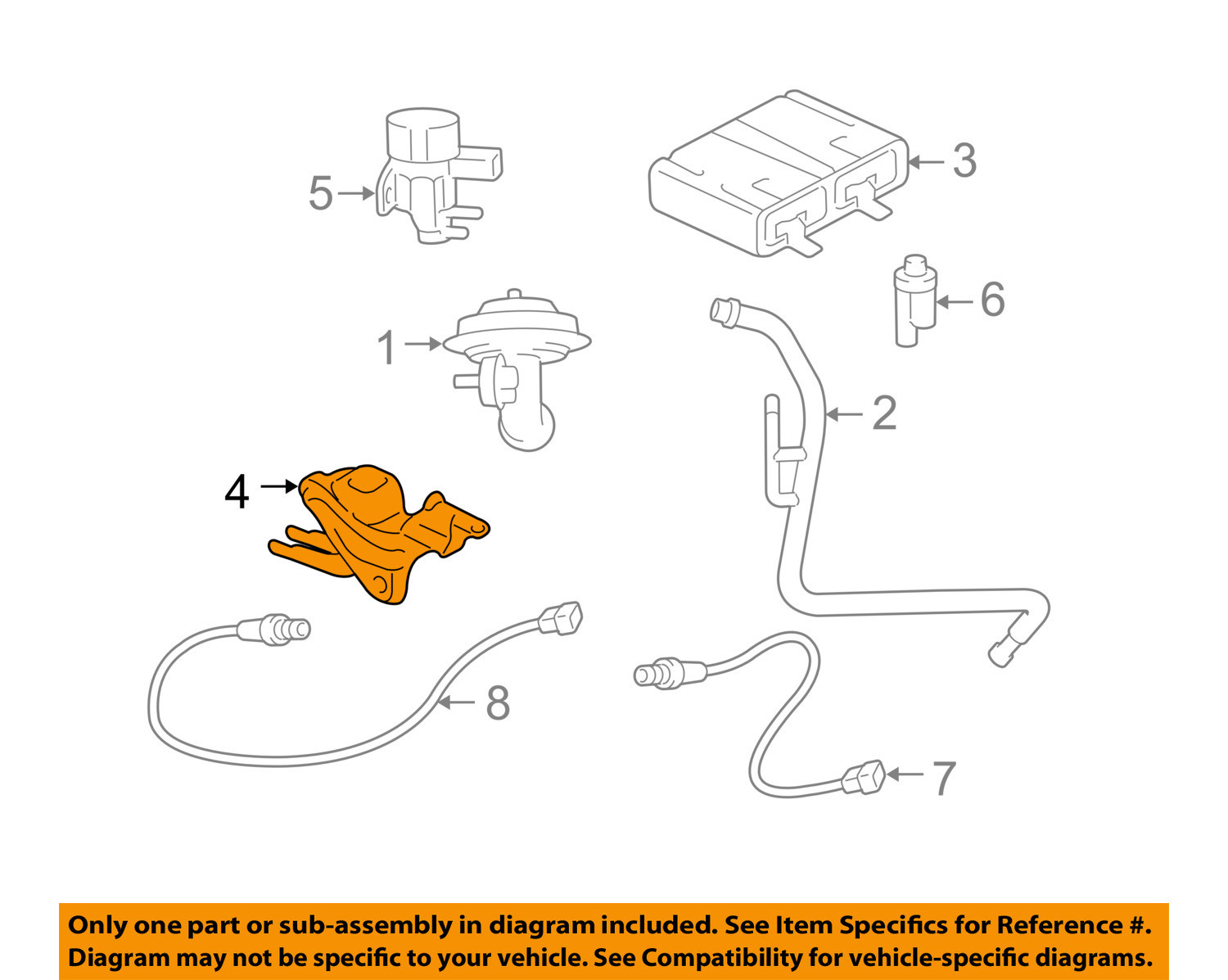 5

3

6

1

2

4

8

7

Only one part or sub-assembly in diagram included. See Item Specifics for Reference #. Diagram may not be specific to your vehicle. See Compatibility for vehicle-specific diagrams.