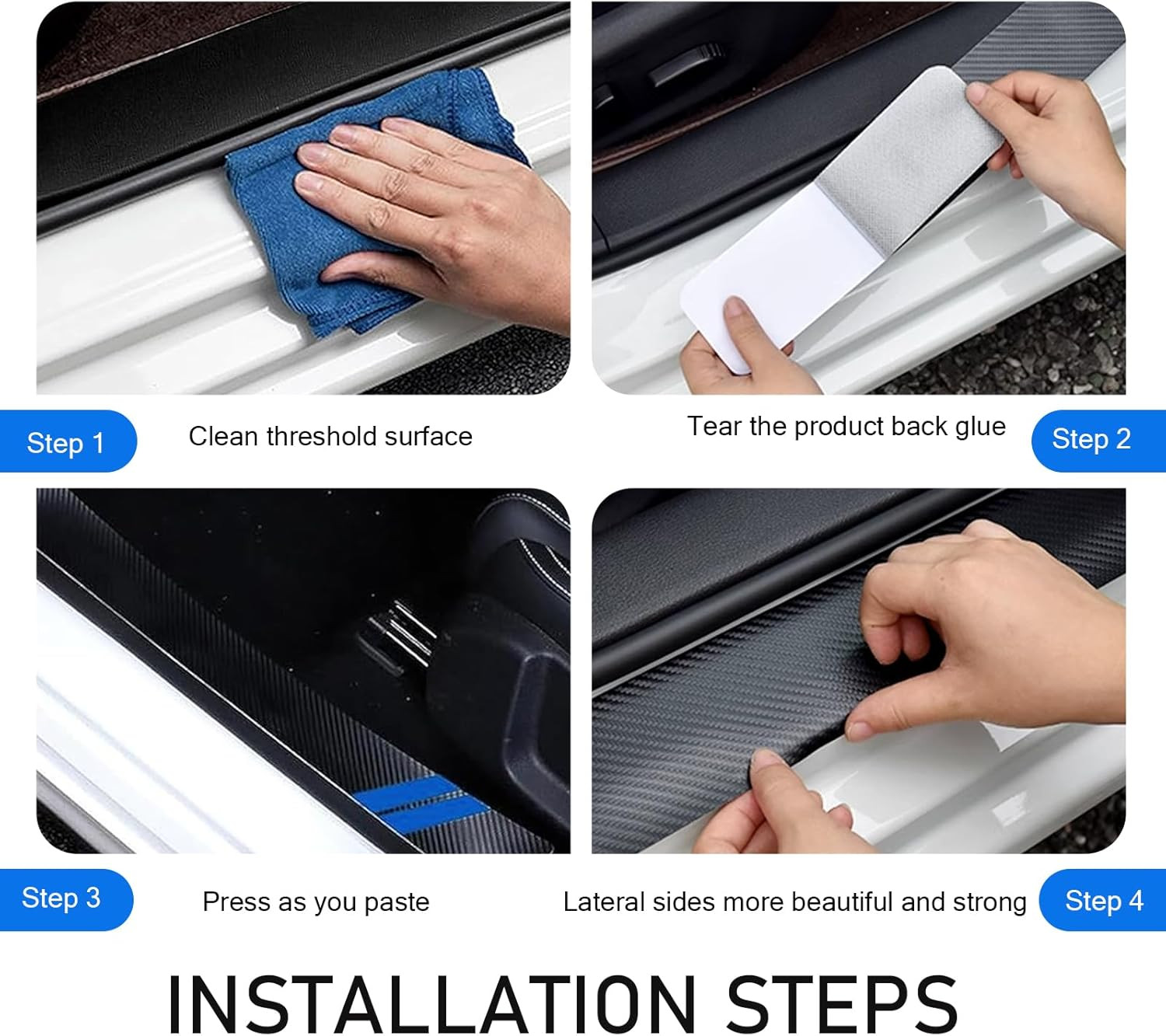 Step 1

Clean threshold surface

Tear the product back glue

Step 2

Step 3

Press as you paste

Lateral sides more beautiful and strong

Step 4

INSTALLATION STEPS