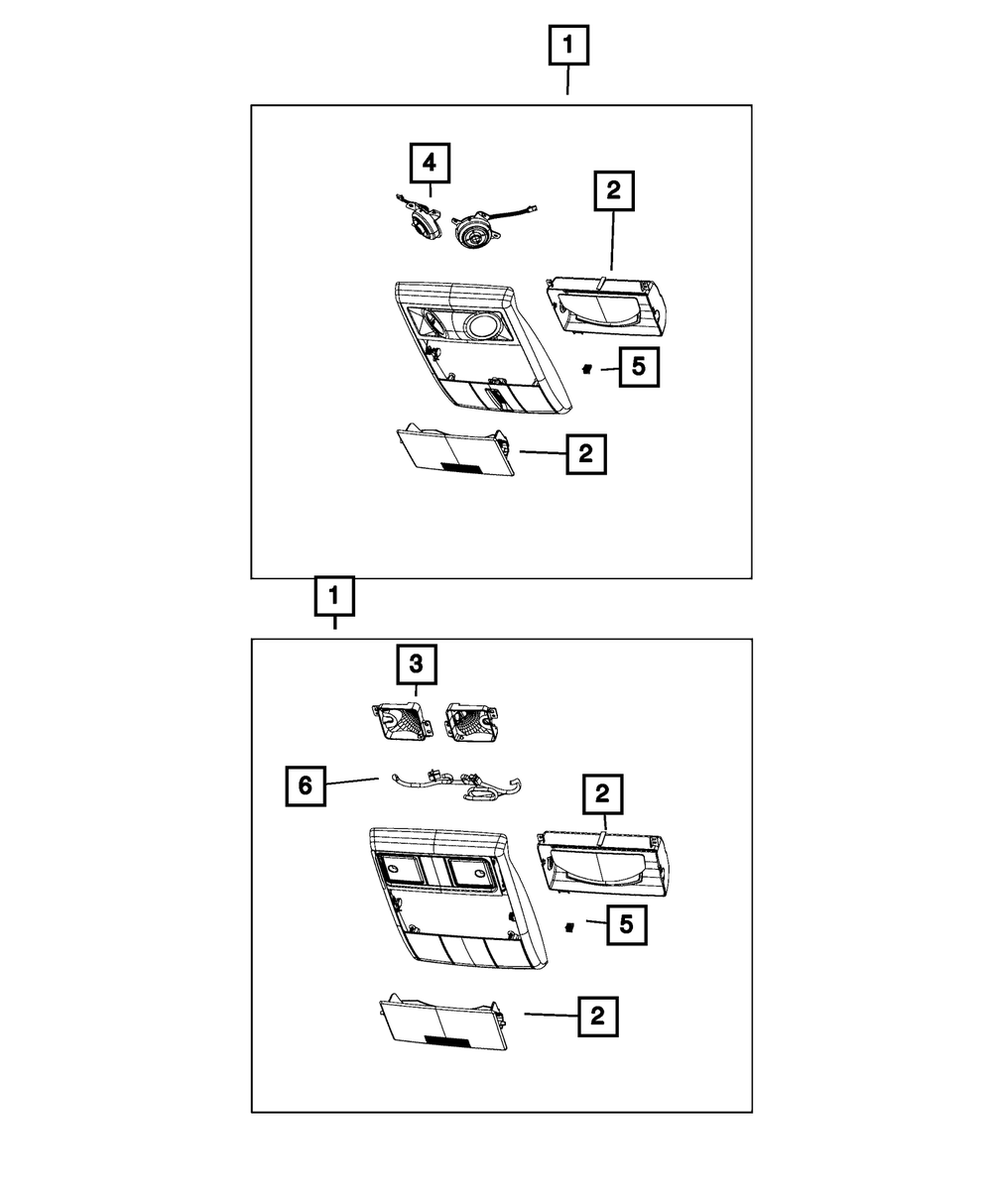 1

4

2

5

2

1

3

6

2

5

2