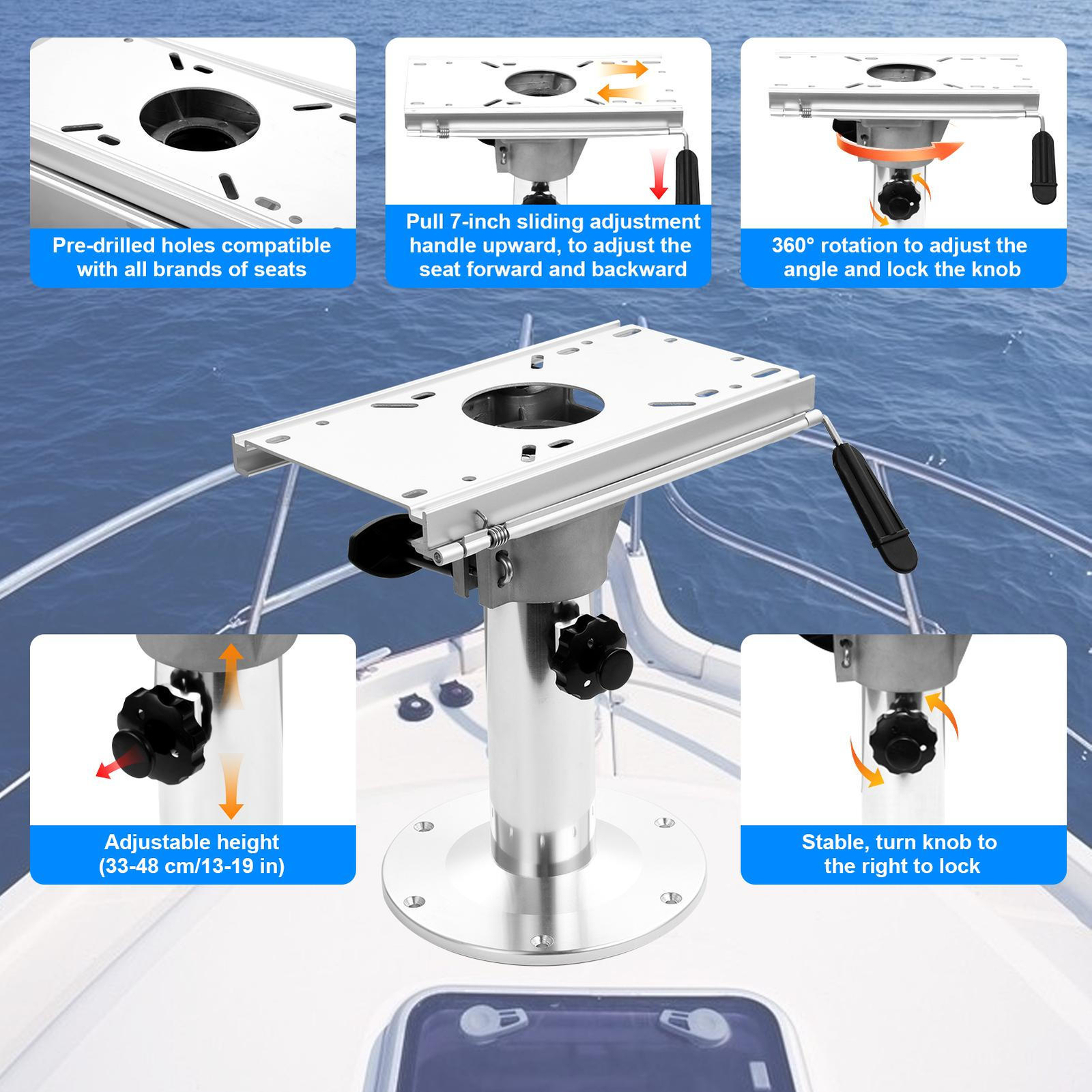 Pre-drilled holes compatible with all brands of seats

Pull 7-inch sliding adjustment handle upward, to adjust the seat forward and backward

360° rotation to adjust the angle and lock the knob

Adjustable height (33-48 cm/13-19 in)

Stable, turn knob to the right to lock