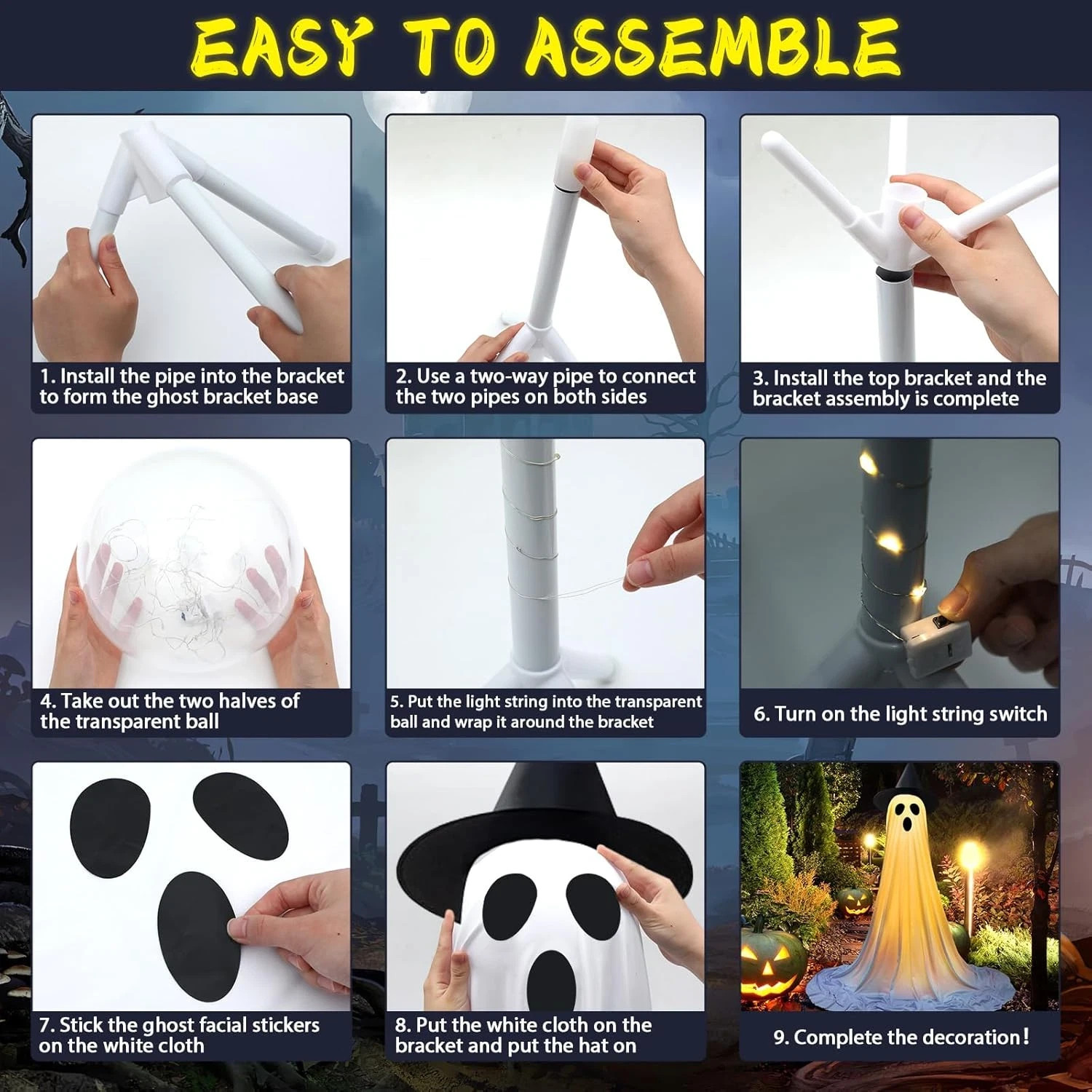 EASY TO ASSEMBLE

1. Install the pipe into the bracket to form the ghost bracket base

2. Use a two-way pipe to connect the two pipes on both sides

3. Install the top bracket and the bracket assembly is complete

4. Take out the two halves of the transparent ball

5. Put the light string into the transparent ball and wrap it around the bracket

6. Turn on the light string switch

7. Stick the ghost facial stickers on the white cloth

8. Put the white cloth on the bracket and put the hat on

9. Complete the decoration!