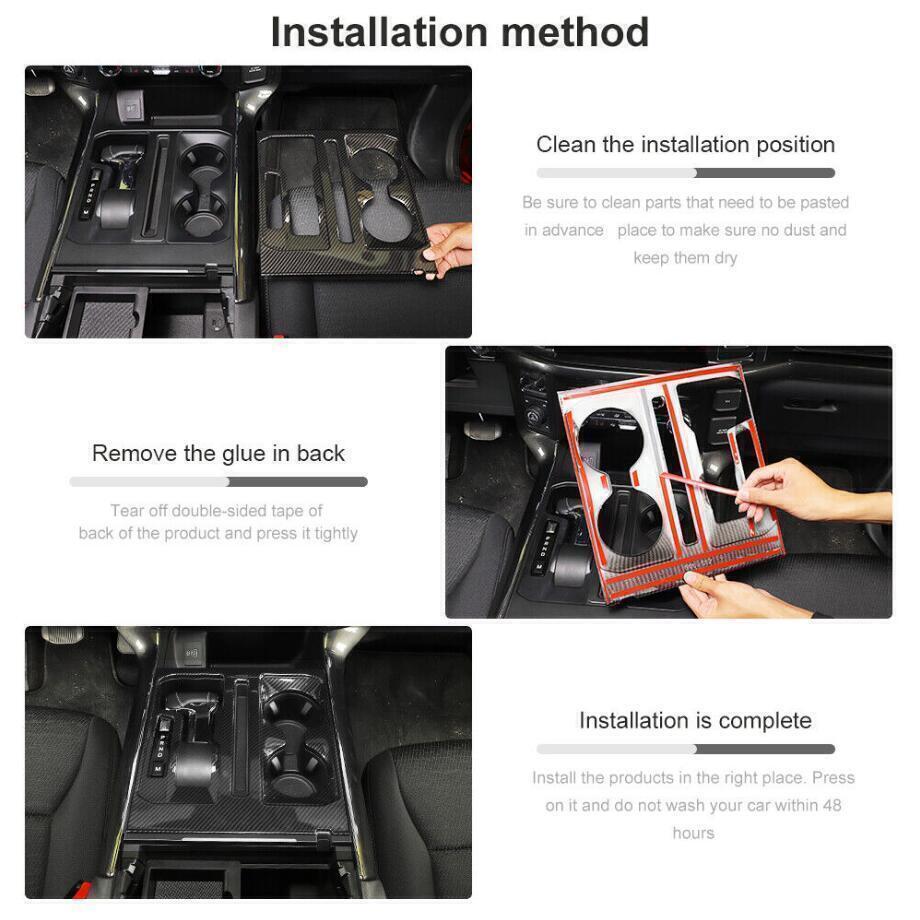 Installation method

Clean the installation position

Be sure to clean parts that need to be pasted in advance place to make sure no dust and keep them dry

Remove the glue in back

Tear off double-sided tape of back of the product and press it tightly

Installation is complete

Install the products in the right place. Press on it and do not wash your car within 48 hours