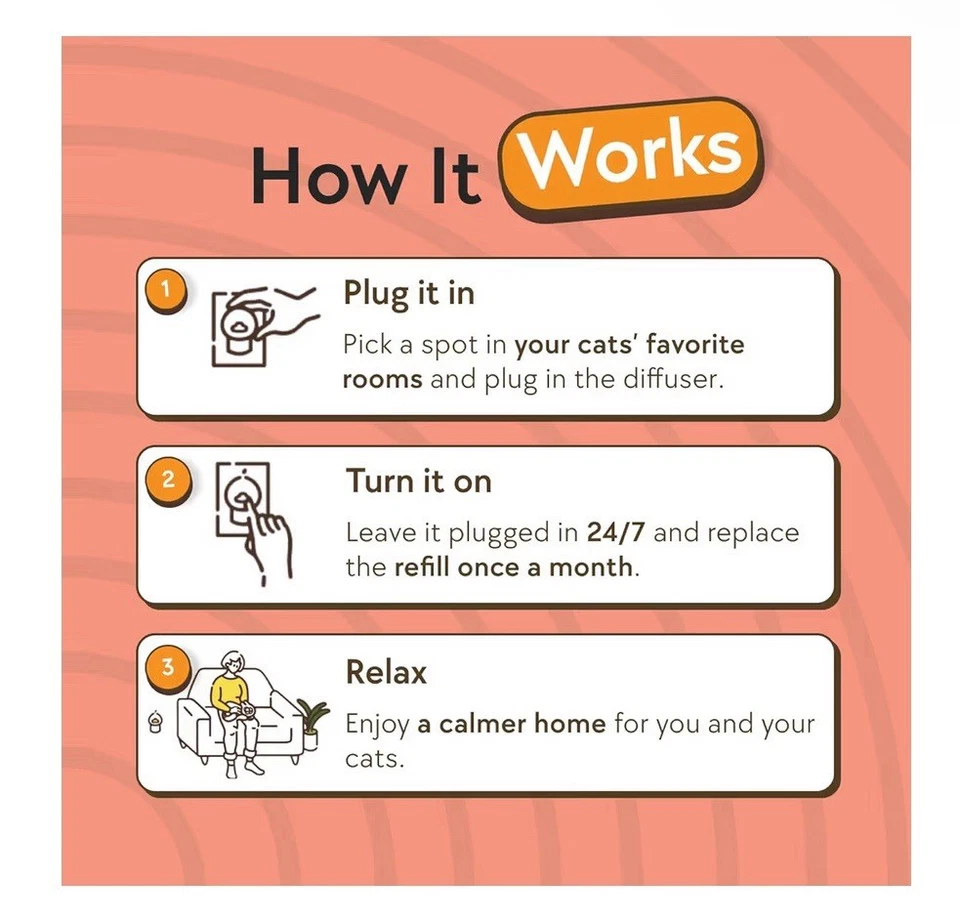 How It Works

1

Plug it in

Pick a spot in your cats' favorite rooms and plug in the diffuser.

2

Turn it on

Leave it plugged in 24/7 and replace the refill once a month.

3

Relax

Enjoy a calmer home for you and your cats.