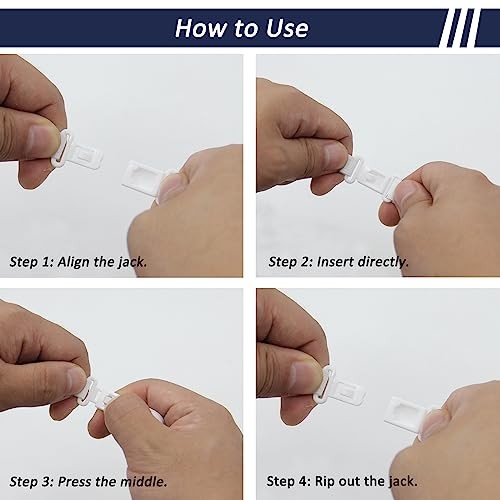 How to Use

Step 1: Align the jack.

Step 2: Insert directly.

Step 3: Press the middle.

Step 4: Rip out the jack.