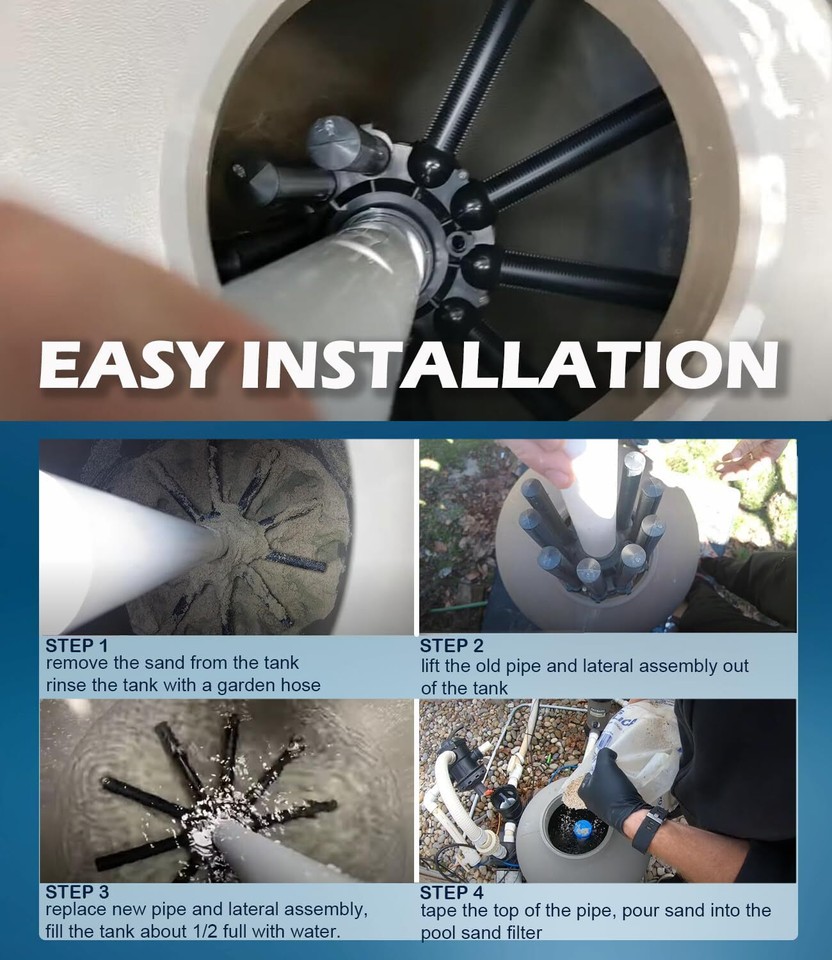 EASY INSTALLATION

STEP 1
remove the sand from the tank
rinse the tank with a garden hose

STEP 2
lift the old pipe and lateral assembly out of the tank

STEP 3
replace new pipe and lateral assembly, fill the tank about 1/2 full with water.

STEP 4
tape the top of the pipe, pour sand into the pool sand filter