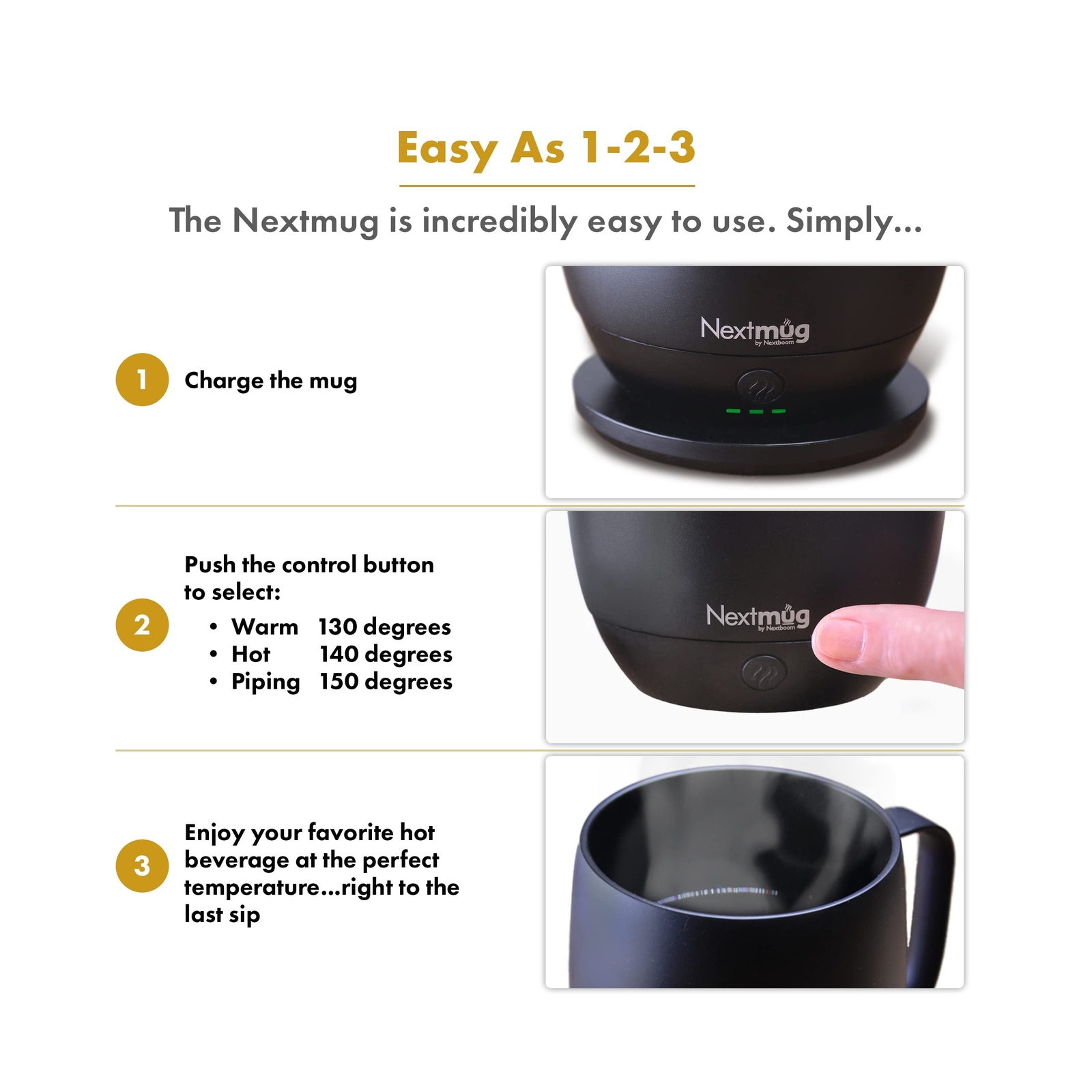 Easy As 1-2-3

The Nextmug is incredibly easy to use. Simply...

1 Charge the mug

Nextmug
by Nextboom

2 Push the control button to select:
• Warm 130 degrees
• Hot 140 degrees
• Piping 150 degrees

Nextmug
by Nextboom

3 Enjoy your favorite hot beverage at the perfect temperature...right to the last sip