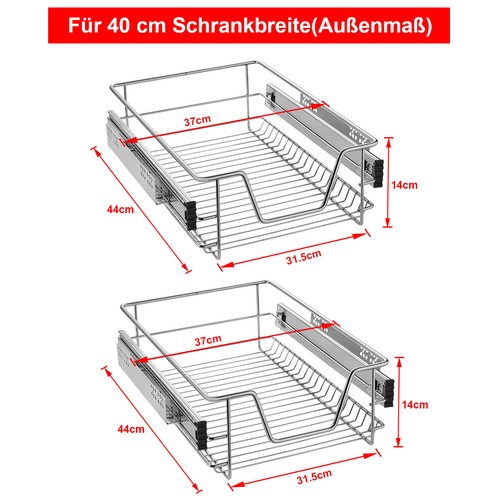 Für 40 cm Schrankbreite(Außenmaß)

37cm

14cm

44cm

31.5cm

37cm

14cm

44cm

31.5cm