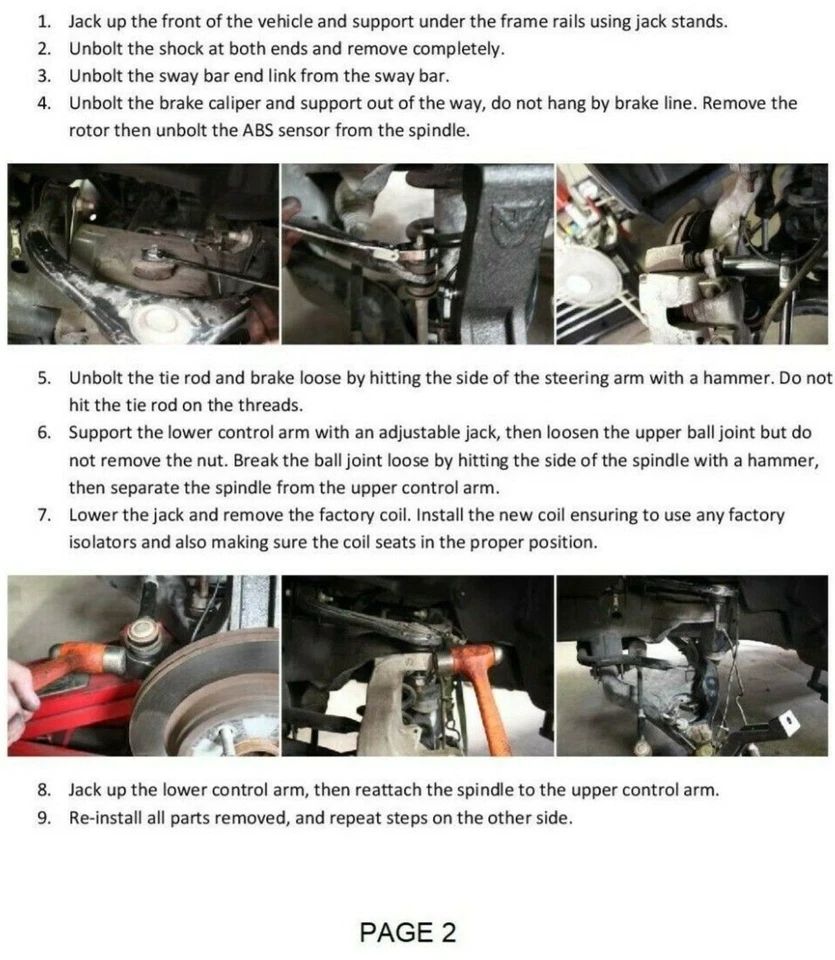 1. Jack up the front of the vehicle and support under the frame rails using jack stands.
2. Unbolt the shock at both ends and remove completely.
3. Unbolt the sway bar end link from the sway bar.
4. Unbolt the brake caliper and support out of the way, do not hang by brake line. Remove the rotor then unbolt the ABS sensor from the spindle.

5. Unbolt the tie rod and brake loose by hitting the side of the steering arm with a hammer. Do not hit the tie rod on the threads.
6. Support the lower control arm with an adjustable jack, then loosen the upper ball joint but do not remove the nut. Break the ball joint loose by hitting the side of the spindle with a hammer, then separate the spindle from the upper control arm.
7. Lower the jack and remove the factory coil. Install the new coil ensuring to use any factory isolators and also making sure the coil seats in the proper position.

8. Jack up the lower control arm, then reattach the spindle to the upper control arm.
9. Re-install all parts removed, and repeat steps on the other side.

PAGE 2