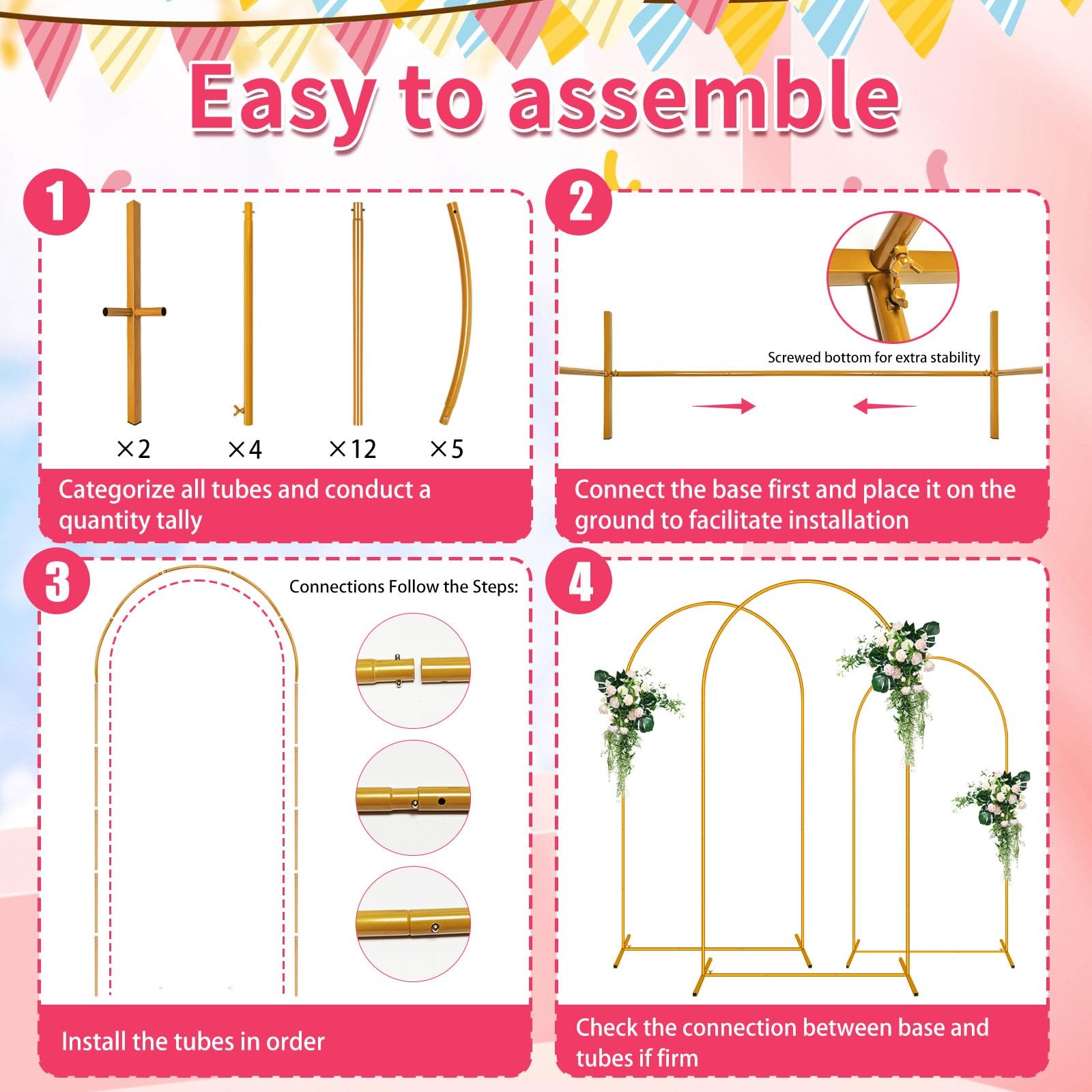 Easy to assemble

1

×2 ×4 ×12 ×5

Categorize all tubes and conduct a quantity tally

2

Screwed bottom for extra stability

Connect the base first and place it on the ground to facilitate installation

3

Connections Follow the Steps:

Install the tubes in order

4

Check the connection between base and tubes if firm