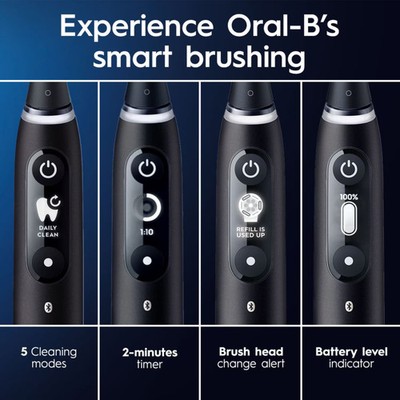 Experience Oral-B's smart brushing

DAILY CLEAN

1:10

REFILL IS USED UP

100%

5 Cleaning modes

2-minutes timer

Brush head change alert

Battery level indicator