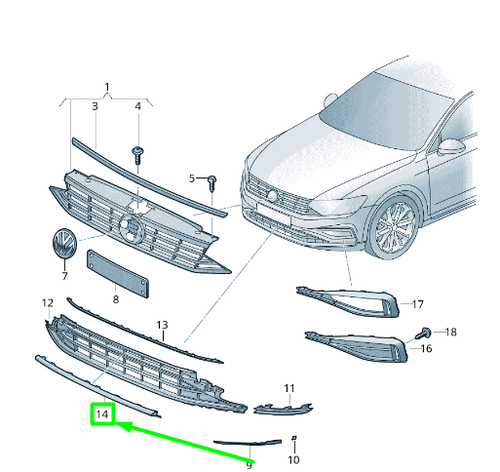 1
3
4
5
7
8
12
13
17
18
16
11
14
9
10