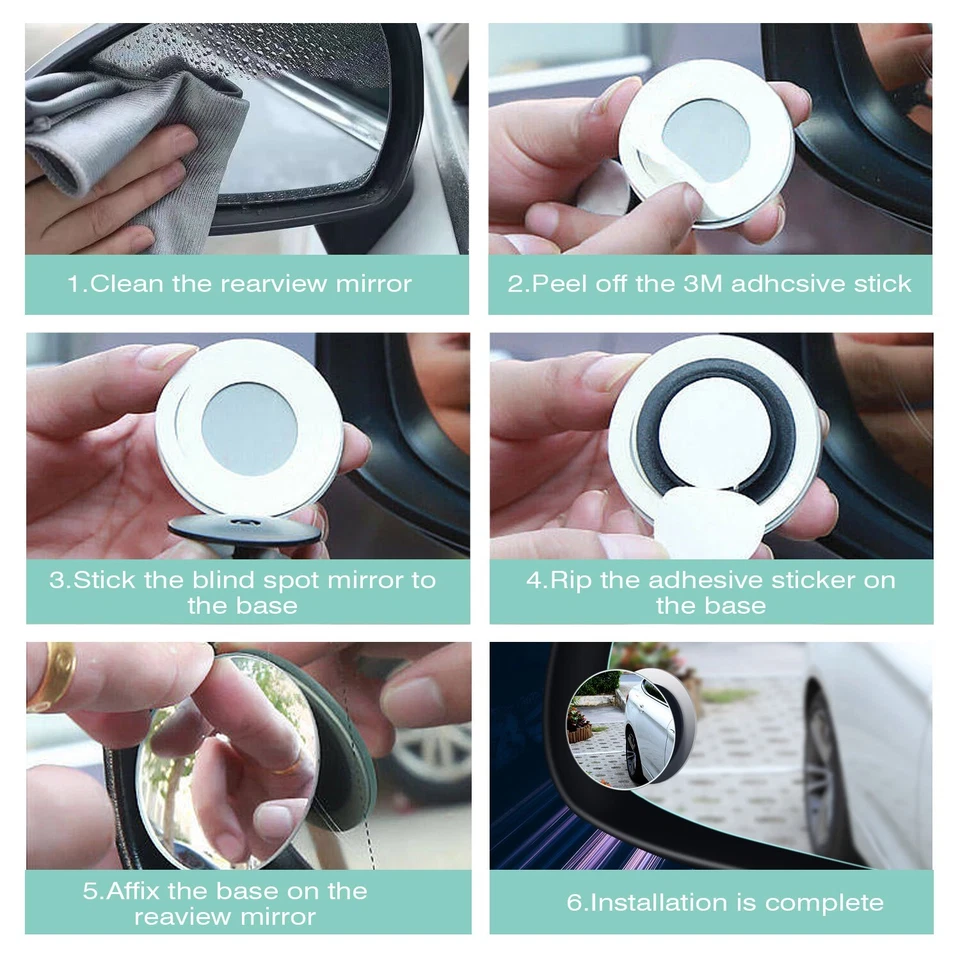 1.Clean the rearview mirror

2.Peel off the 3M adhcsive stick

3.Stick the blind spot mirror to the base

4.Rip the adhesive sticker on the base

5.Affix the base on the reaview mirror

6.Installation is complete