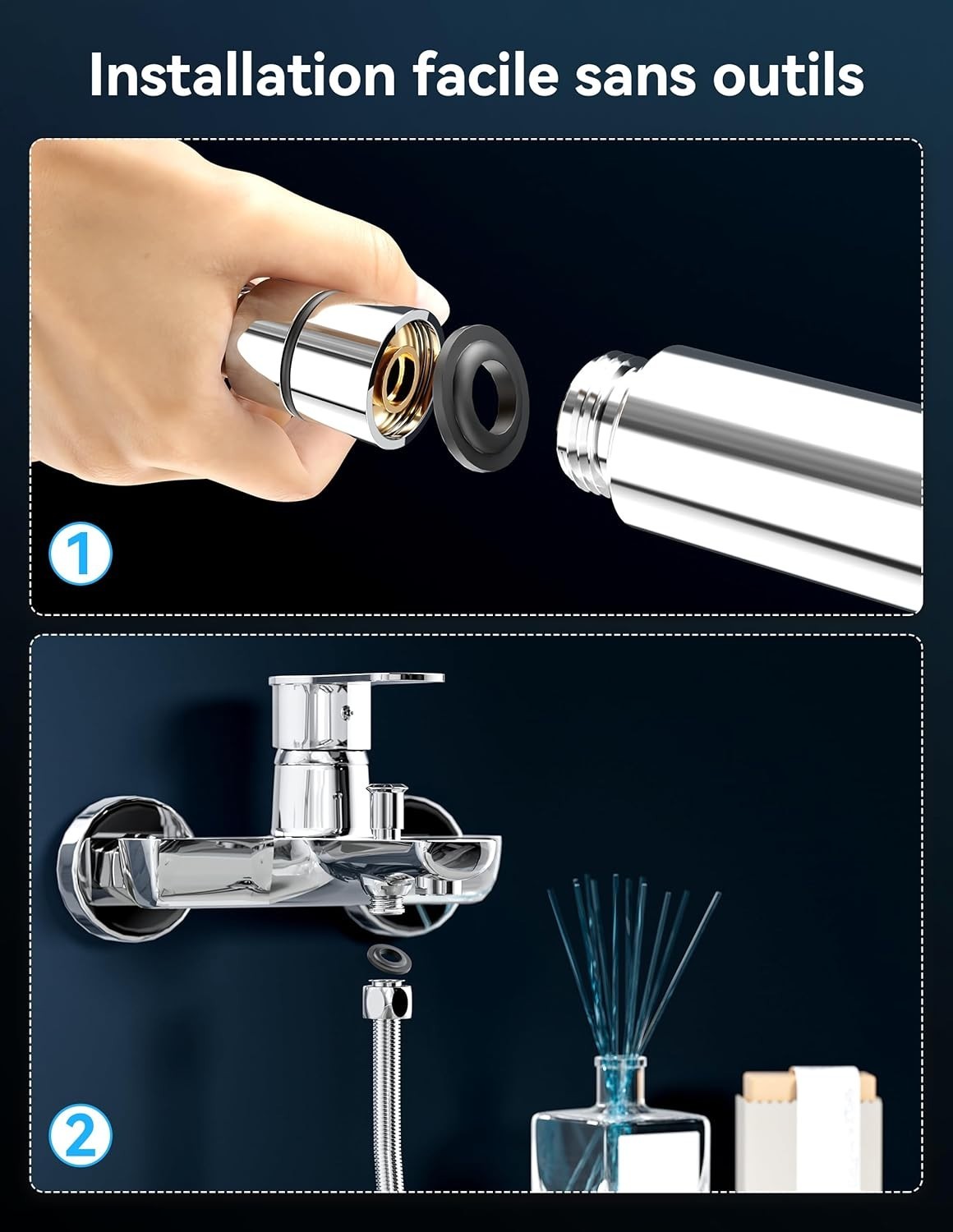 Installation facile sans outils

1

2