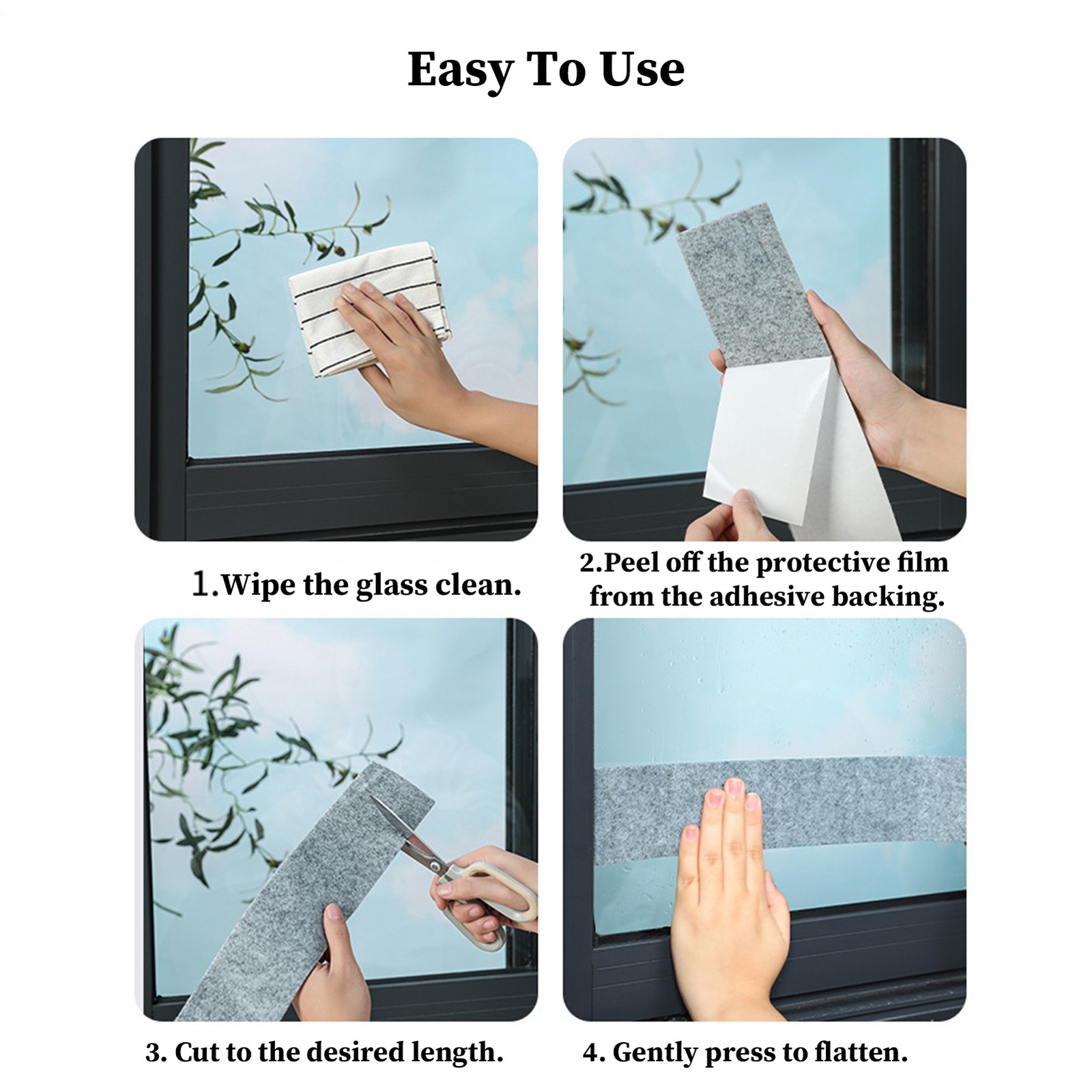 Easy To Use

1.Wipe the glass clean.

2.Peel off the protective film from the adhesive backing.

3. Cut to the desired length.

4. Gently press to flatten.