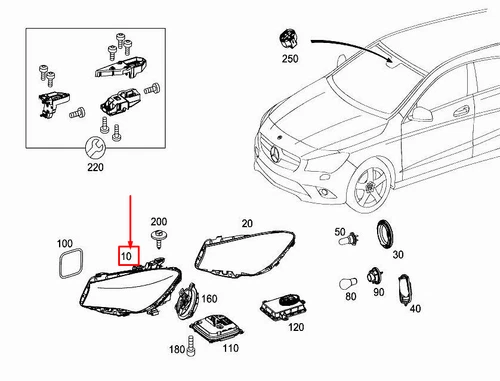 250

220

200

20

100

10

50

30

160

80

90

40

120

180

110