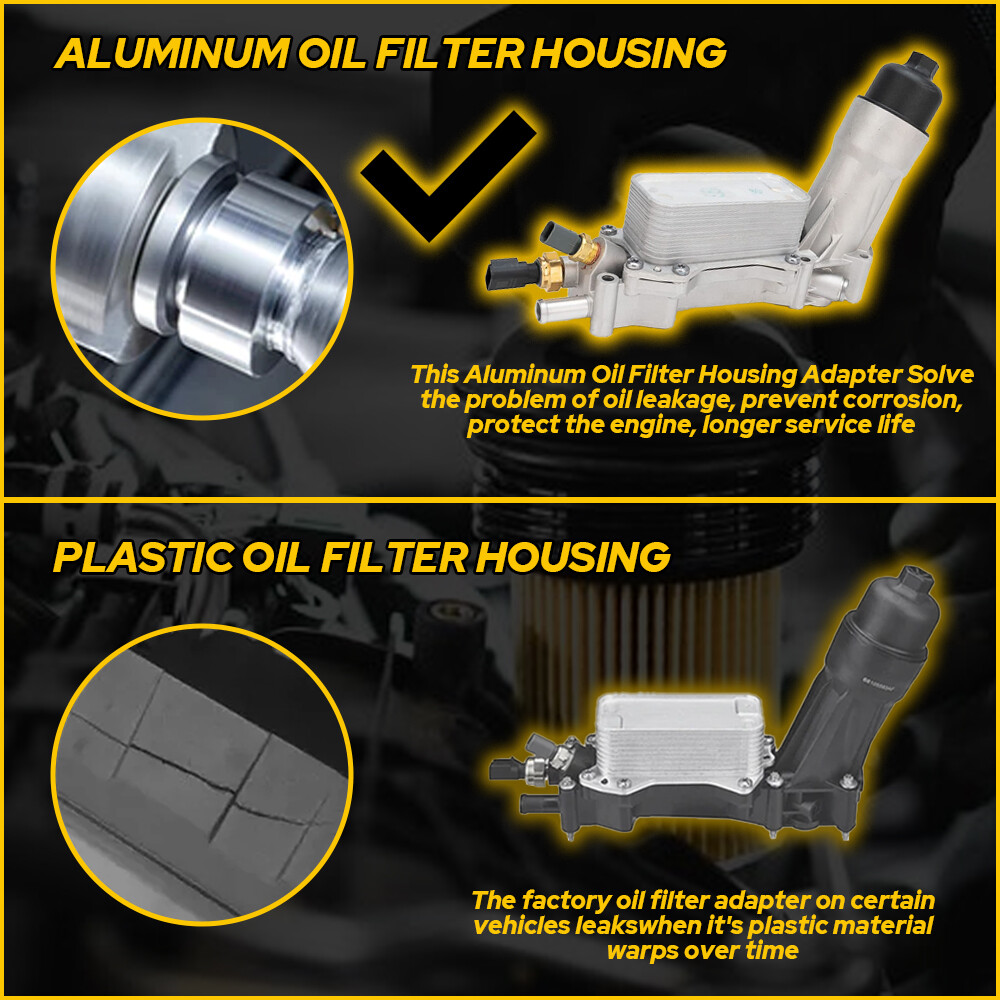 ALUMINUM OIL FILTER HOUSING

This Aluminum Oil Filter Housing Adapter Solve the problem of oil leakage, prevent corrosion, protect the engine, longer service life

PLASTIC OIL FILTER HOUSING

The factory oil filter adapter on certain vehicles leakswhen it's plastic material warps over time