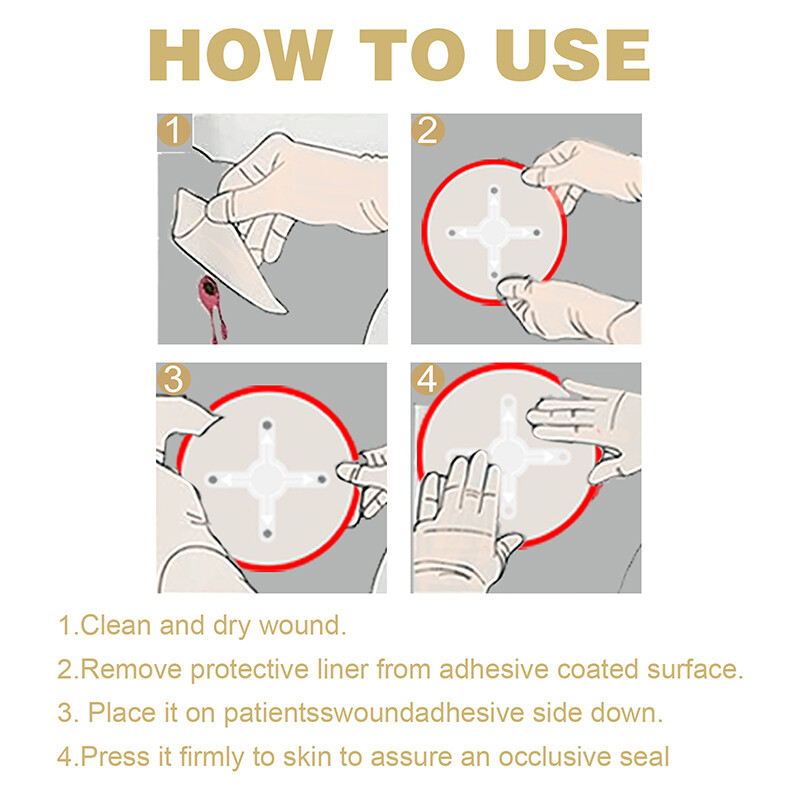 HOW TO USE

1

2

3

4

1.Clean and dry wound.

2.Remove protective liner from adhesive coated surface.

3. Place it on patientsswoundadhesive side down.

4.Press it firmly to skin to assure an occlusive seal