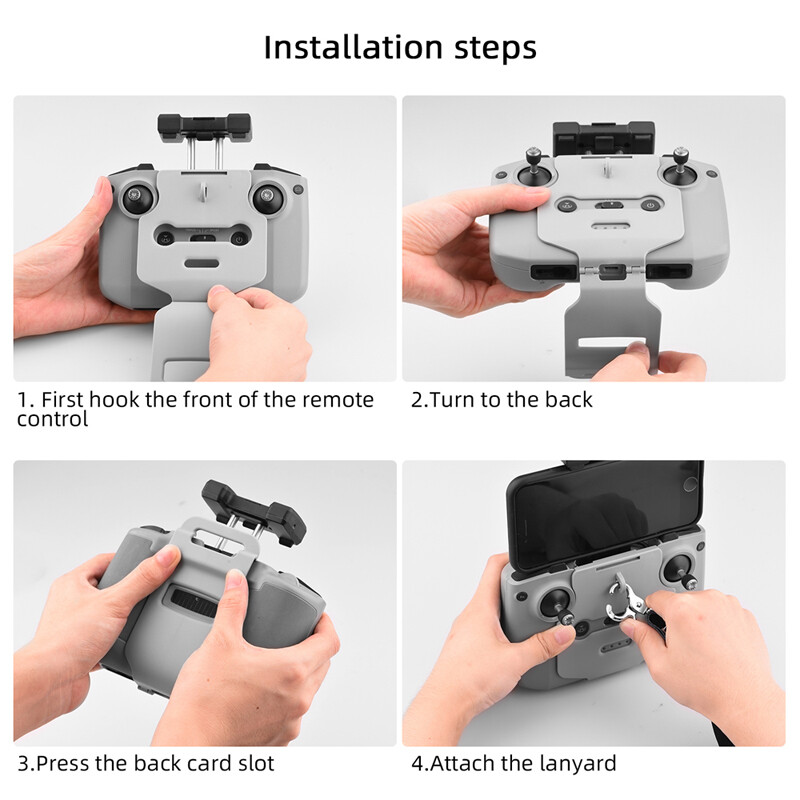 Installation steps

1. First hook the front of the remote control

2.Turn to the back

3.Press the back card slot

4.Attach the lanyard