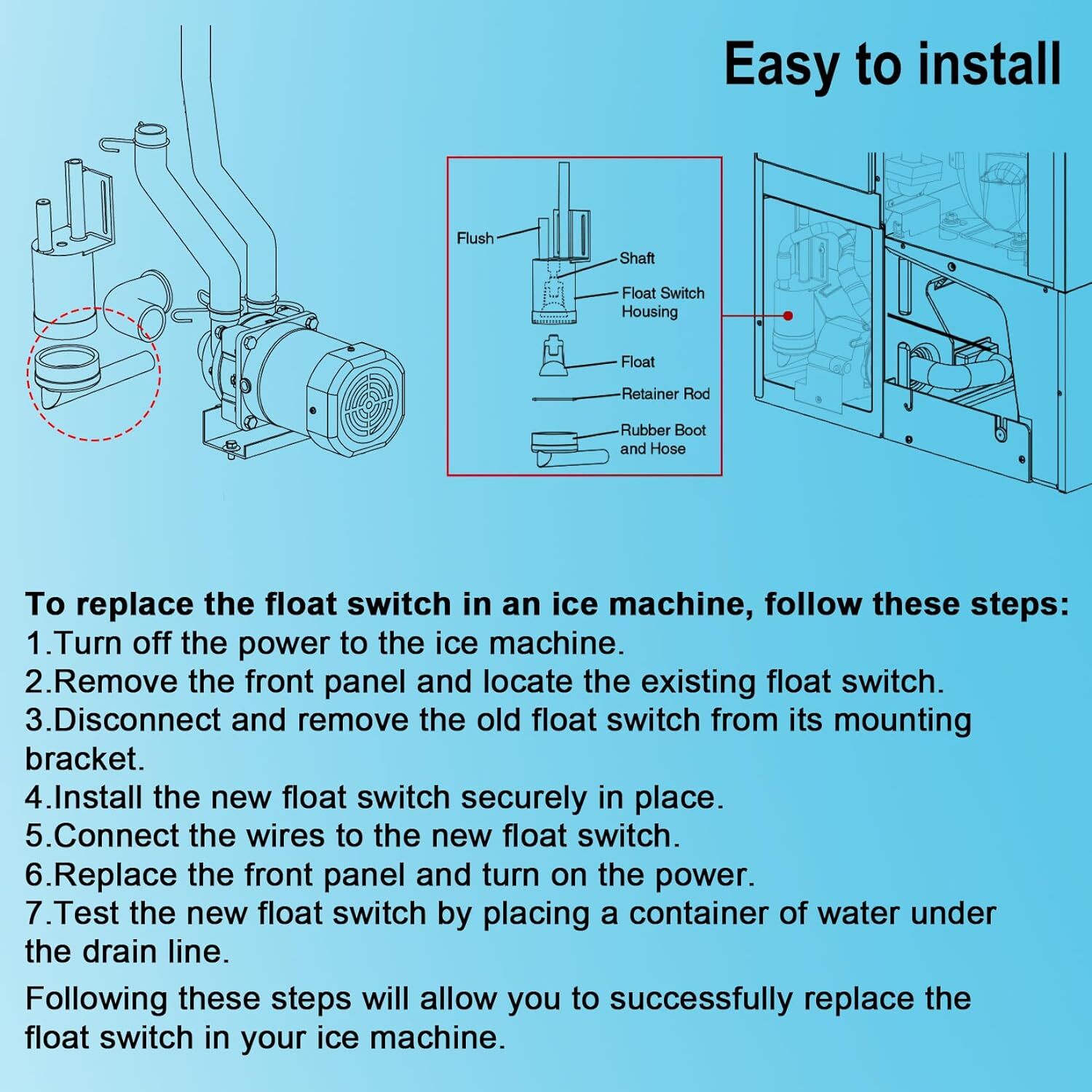 Easy to install

Flush
Shaft
Float Switch Housing
Float
Retainer Rod
Rubber Boot and Hose

To replace the float switch in an ice machine, follow these steps:
1.Turn off the power to the ice machine.
2.Remove the front panel and locate the existing float switch.
3.Disconnect and remove the old float switch from its mounting bracket.
4.Install the new float switch securely in place.
5.Connect the wires to the new float switch.
6.Replace the front panel and turn on the power.
7.Test the new float switch by placing a container of water under the drain line.

Following these steps will allow you to successfully replace the float switch in your ice machine.