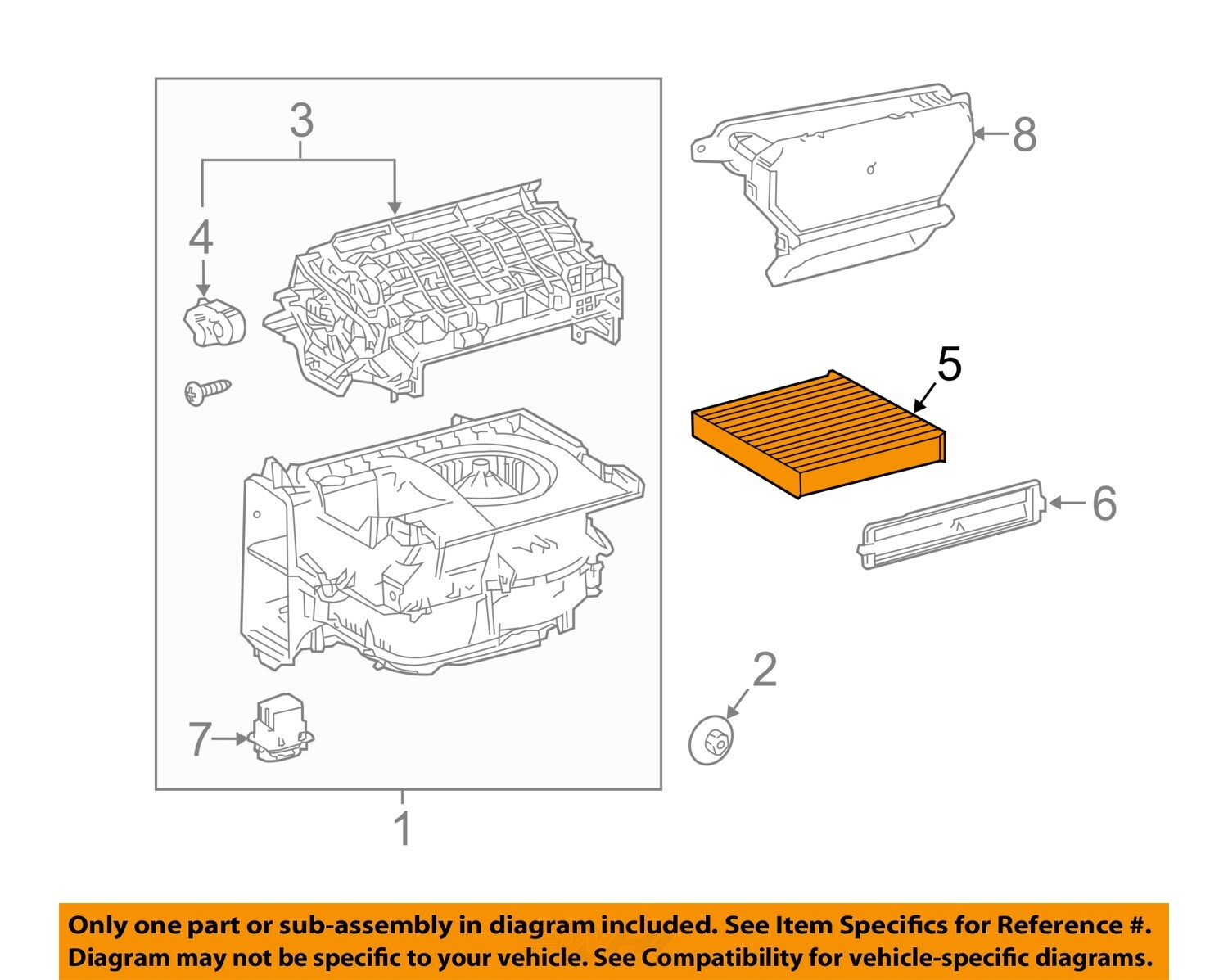 3

4

8

5

6

2

7

1

Only one part or sub-assembly in diagram included. See Item Specifics for Reference #. Diagram may not be specific to your vehicle. See Compatibility for vehicle-specific diagrams.