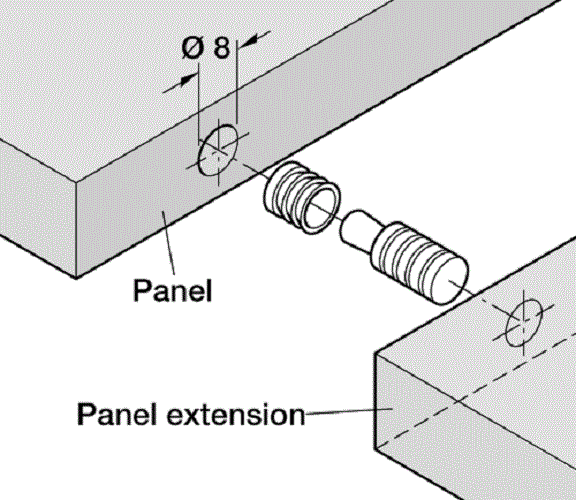 Ø 8

Panel

Panel extension