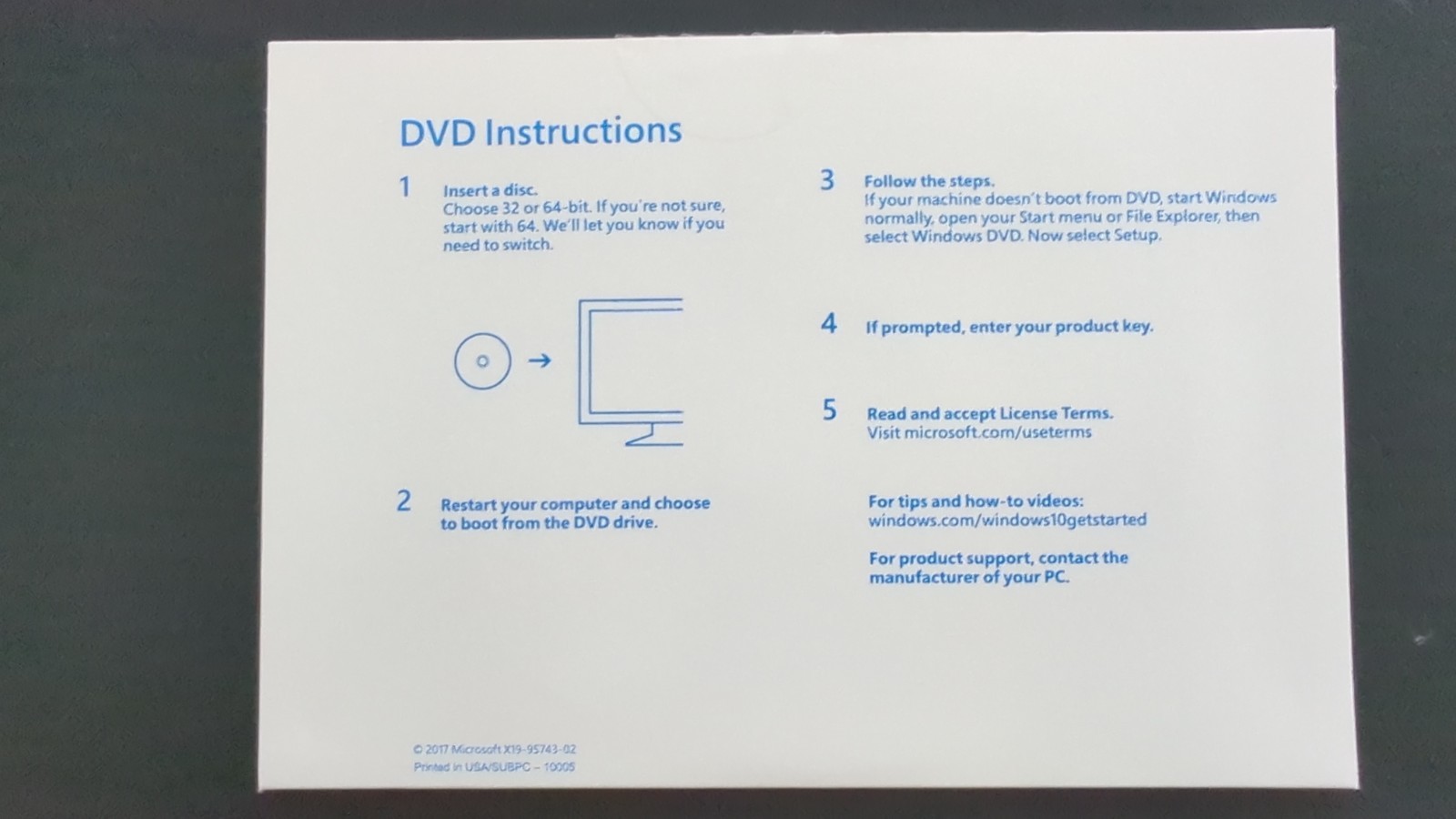 DVD Instructions

1 Insert a disc.
Choose 32 or 64-bit. If you're not sure, start with 64. We'll let you know if you need to switch.

2 Restart your computer and choose to boot from the DVD drive.

3 Follow the steps.
If your machine doesn't boot from DVD, start Windows normally, open your Start menu or File Explorer, then select Windows DVD. Now select Setup.

4 If prompted, enter your product key.

5 Read and accept License Terms.
Visit microsoft.com/useterms

For tips and how-to videos:
windows.com/windows10getstarted

For product support, contact the manufacturer of your PC.

© 2017 Microsoft X19-95743-02
Printed in USA/SUBPC – 10005