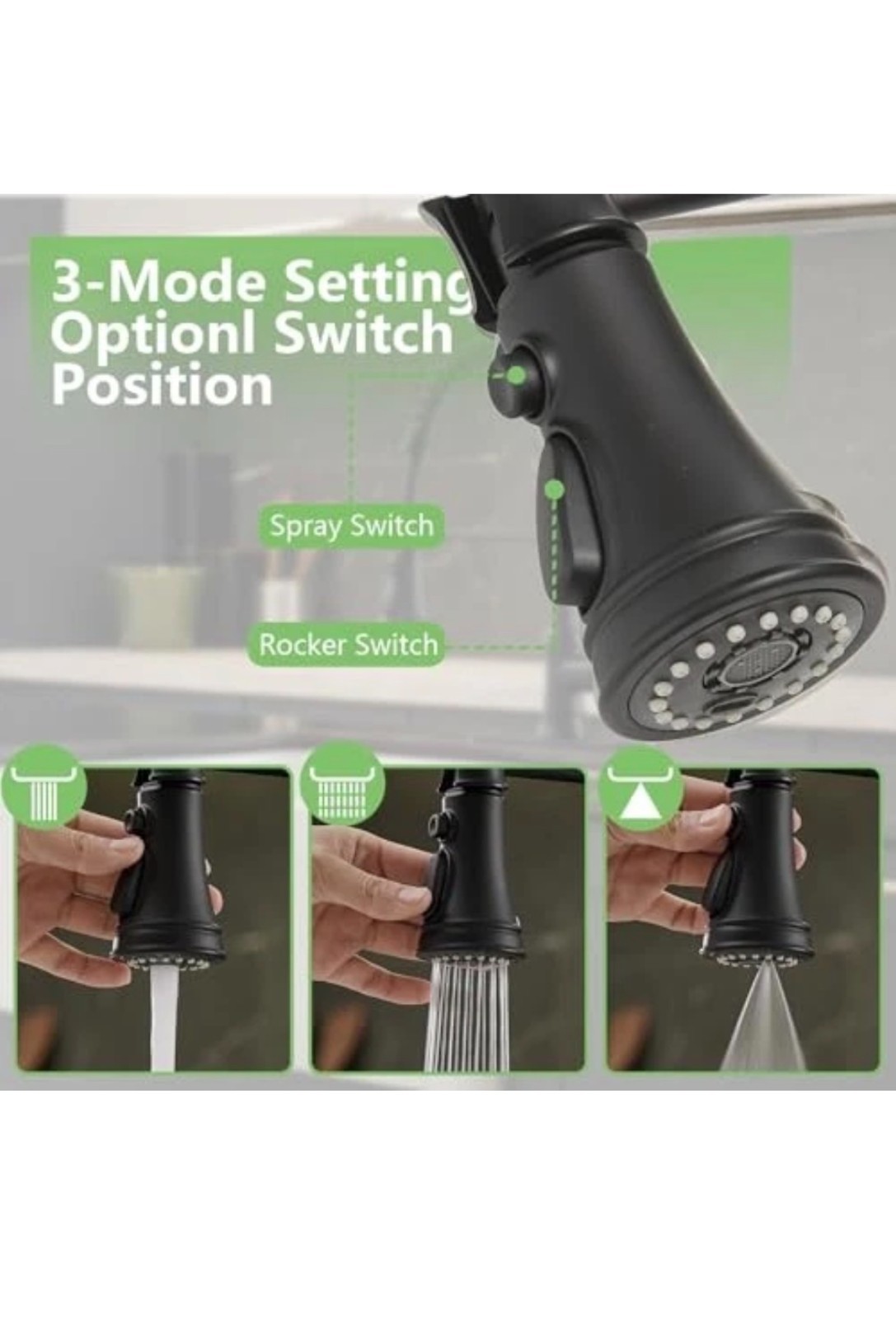 3-Mode Setting
Optionl Switch
Position

Spray Switch

Rocker Switch