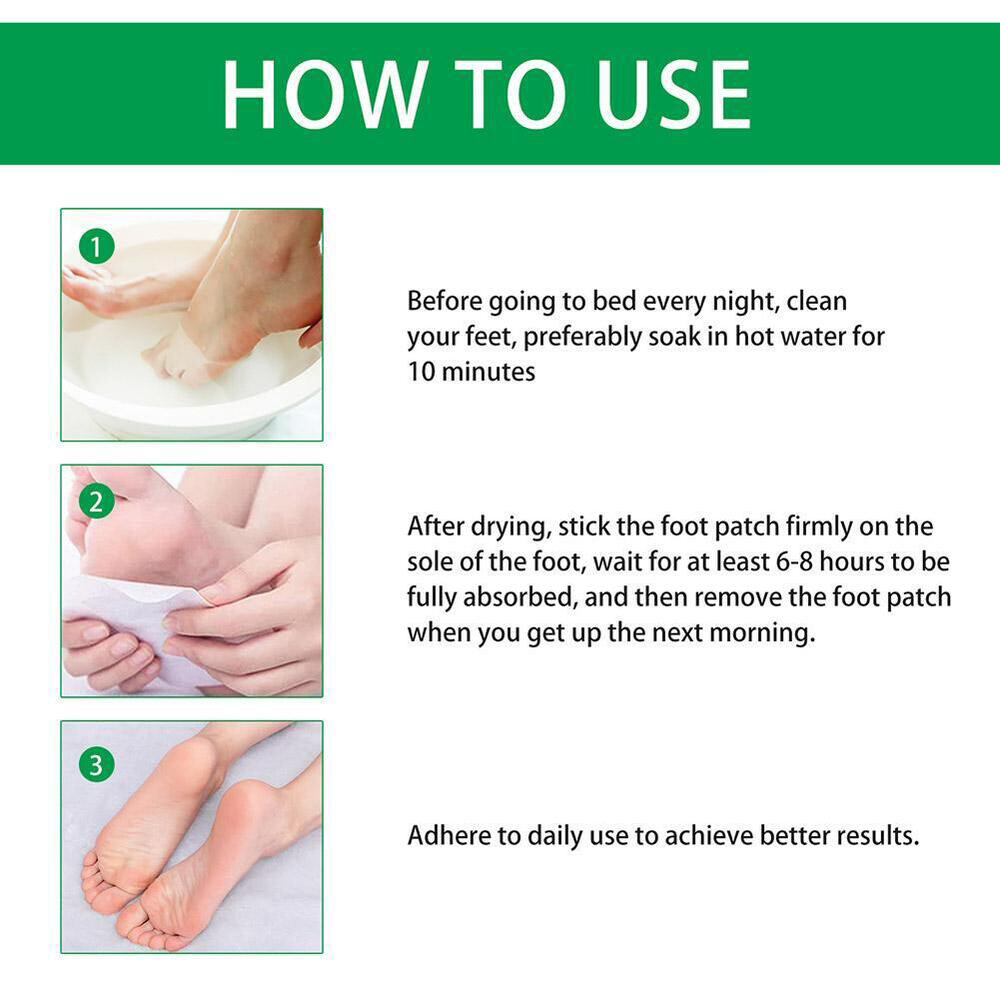 HOW TO USE

1

Before going to bed every night, clean your feet, preferably soak in hot water for 10 minutes

2

After drying, stick the foot patch firmly on the sole of the foot, wait for at least 6-8 hours to be fully absorbed, and then remove the foot patch when you get up the next morning.

3

Adhere to daily use to achieve better results.