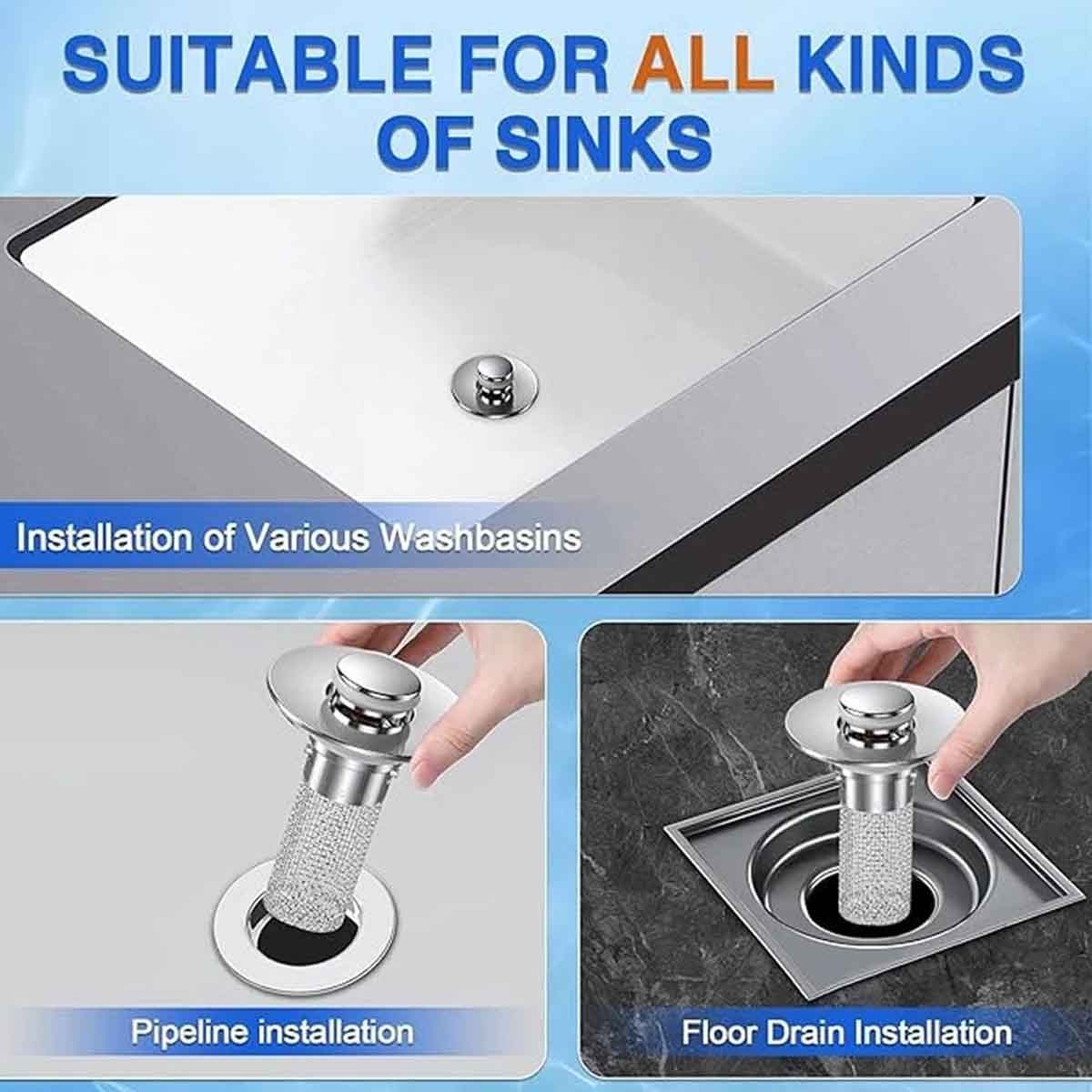 SUITABLE FOR ALL KINDS OF SINKS

Installation of Various Washbasins

Pipeline installation

Floor Drain Installation