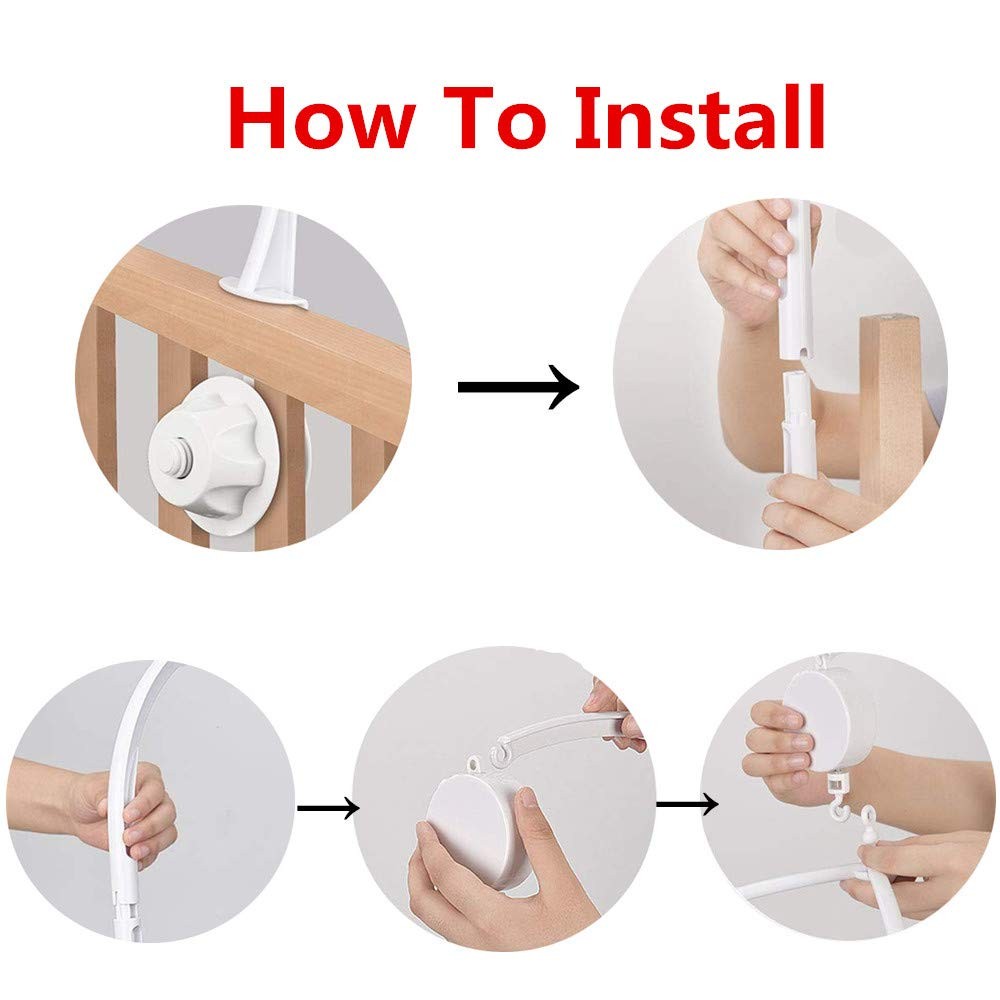 How To Install