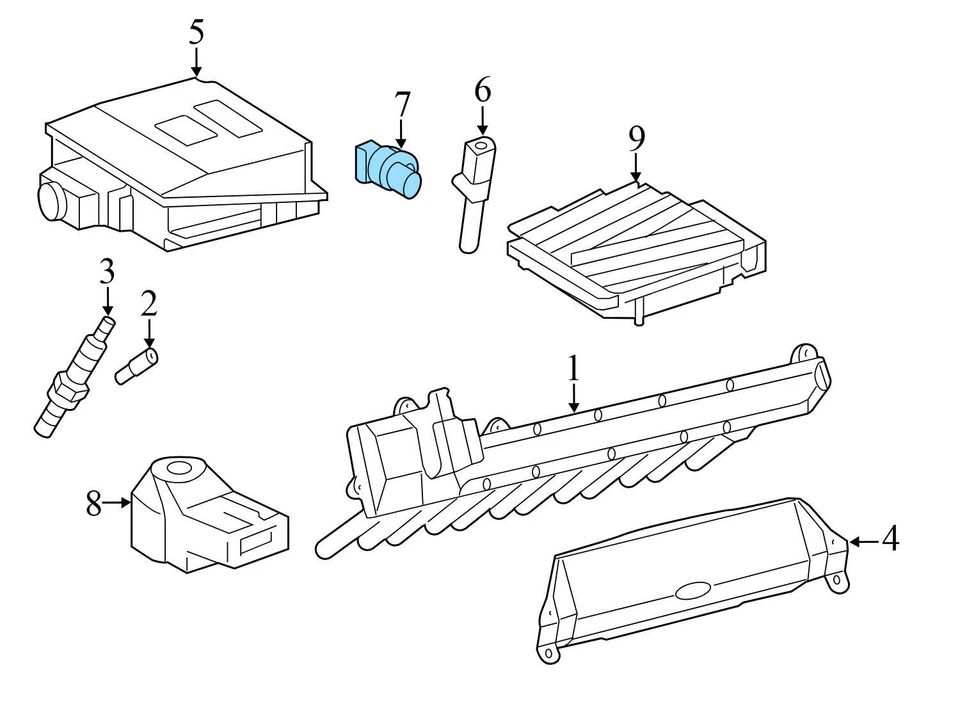 5
7
6
9
3
2
1
8
4