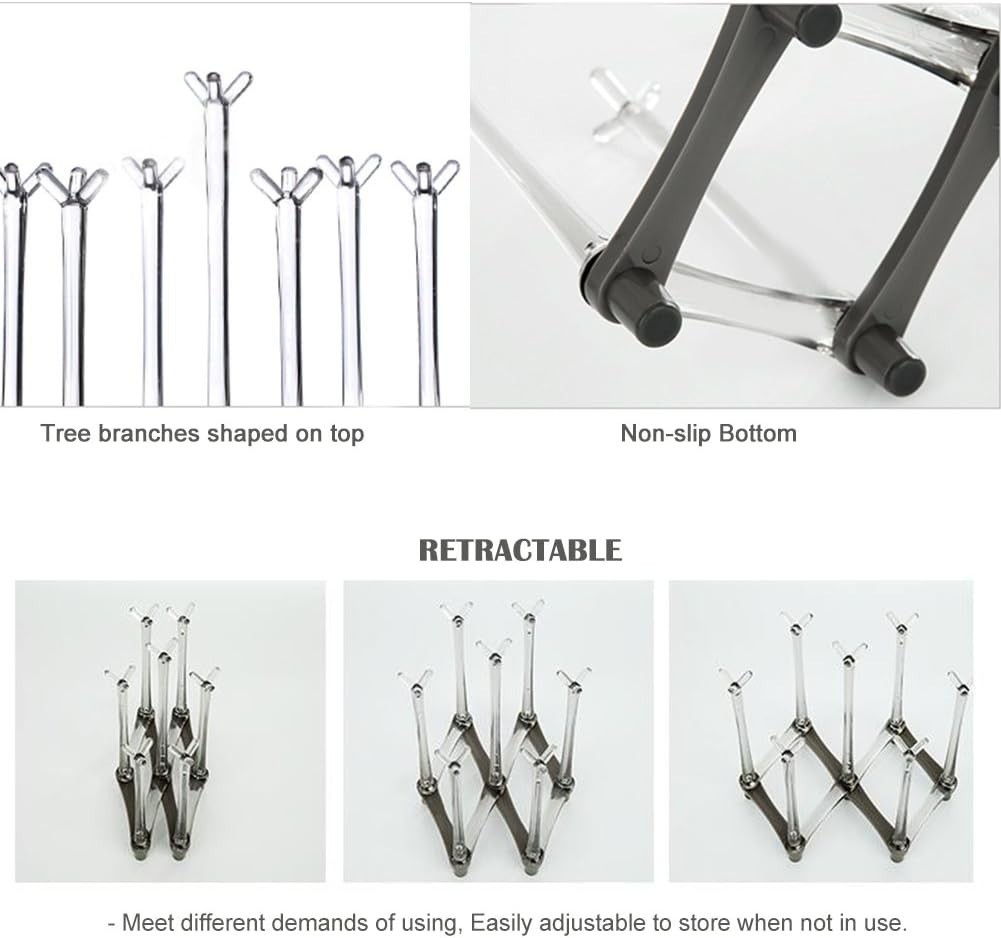 Tree branches shaped on top

Non-slip Bottom

RETRACTABLE

- Meet different demands of using, Easily adjustable to store when not in use.