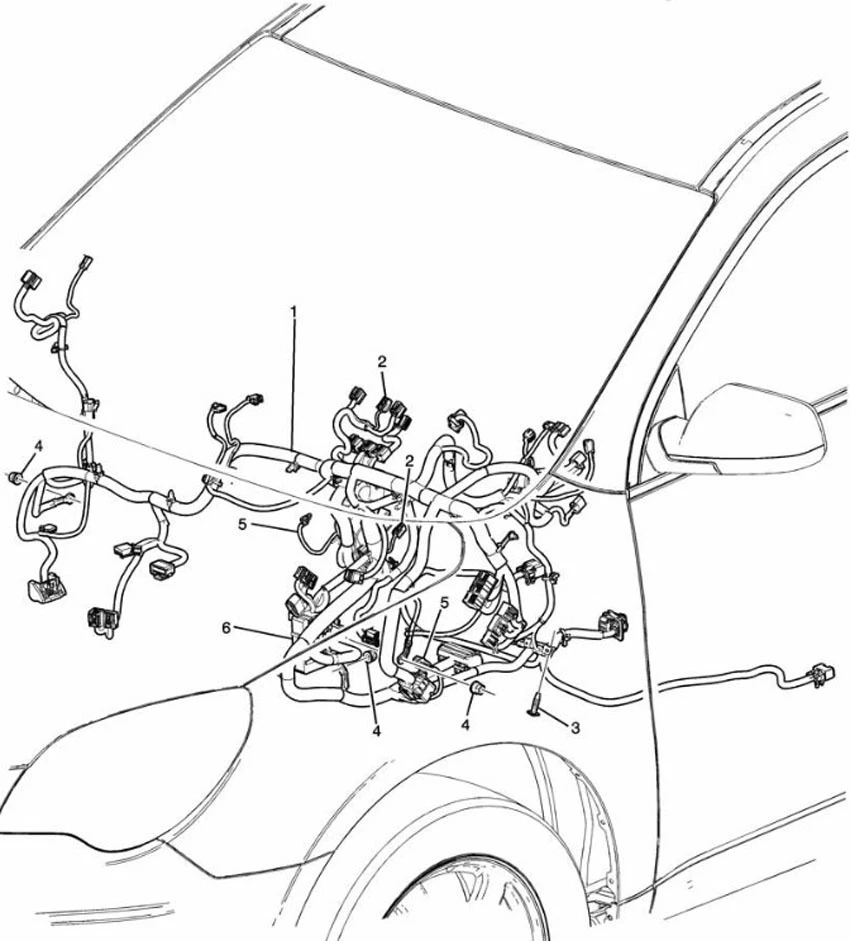 1
2
4
2
5
5
6
4
4
3