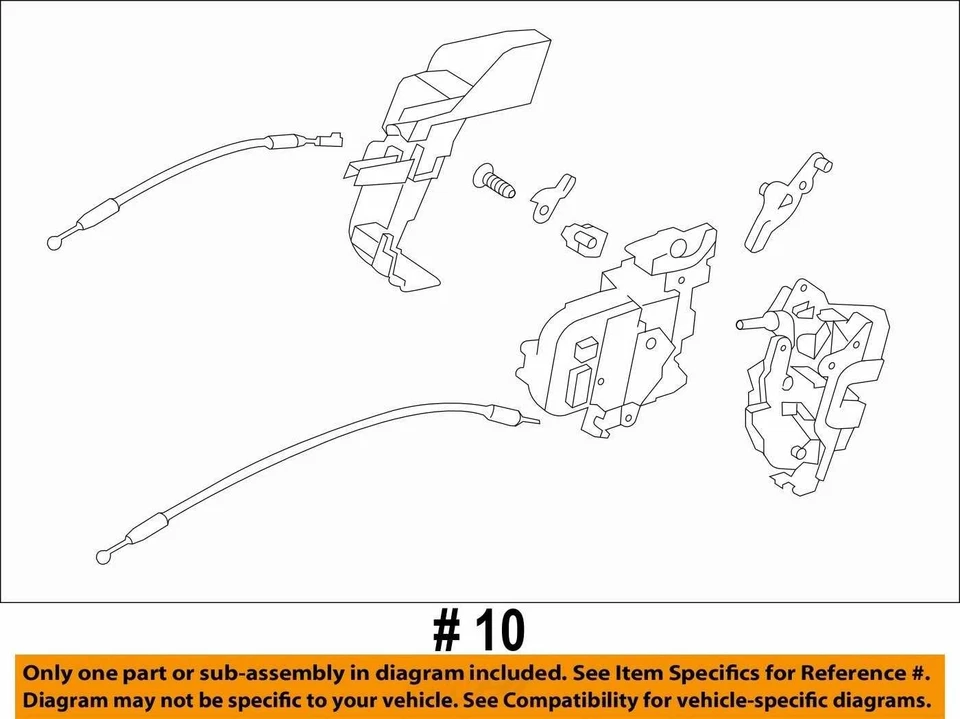 # 10

Only one part or sub-assembly in diagram included. See Item Specifics for Reference #.
Diagram may not be specific to your vehicle. See Compatibility for vehicle-specific diagrams.