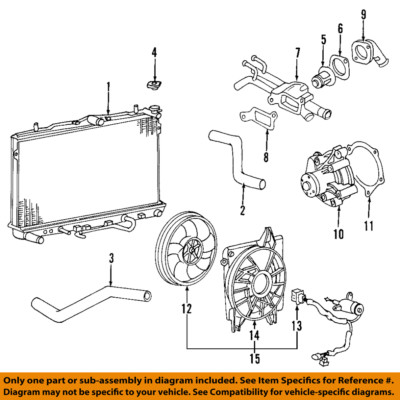 9
6
5
7
4
1
8
2
11
10
3
12
14
13
15

Only one part or sub-assembly in diagram included. See Item Specifics for Reference #.
Diagram may not be specific to your vehicle. See Compatibility for vehicle-specific diagrams.