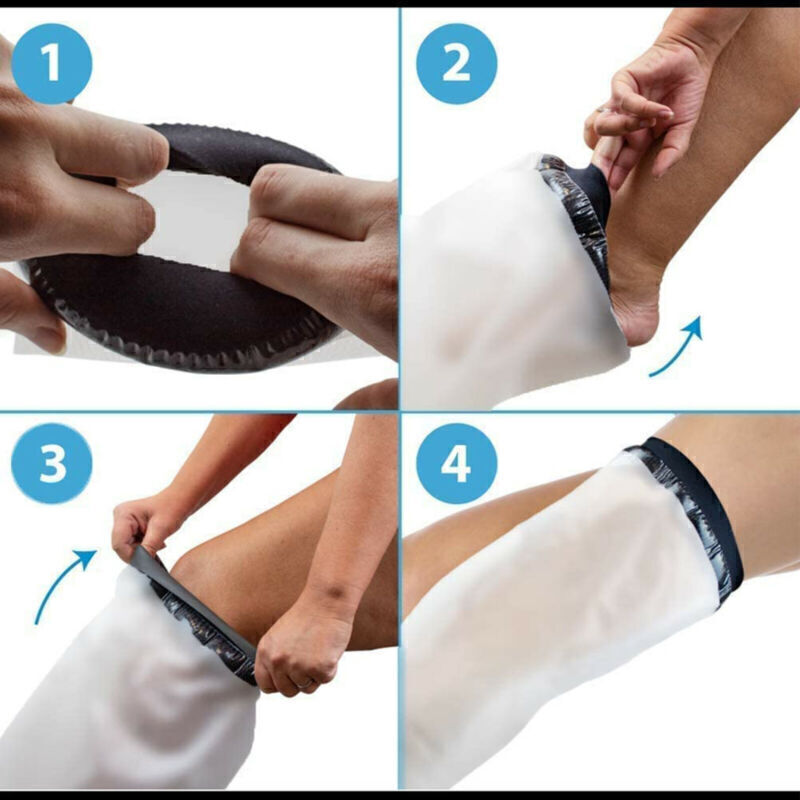 1

2

3

4