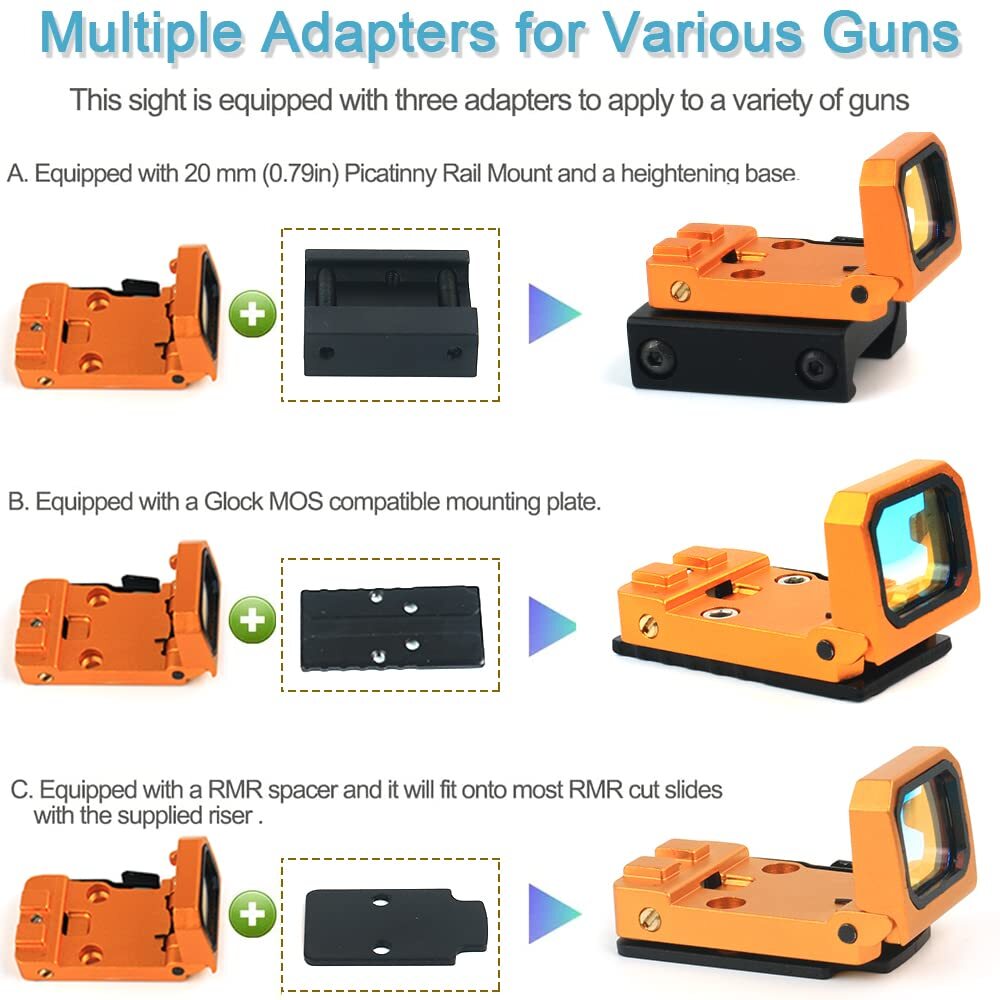 Multiple Adapters for Various Guns

This sight is equipped with three adapters to apply to a variety of guns

A. Equipped with 20 mm (0.79in) Picatinny Rail Mount and a heightening base.

B. Equipped with a Glock MOS compatible mounting plate.

C. Equipped with a RMR spacer and it will fit onto most RMR cut slides with the supplied riser .