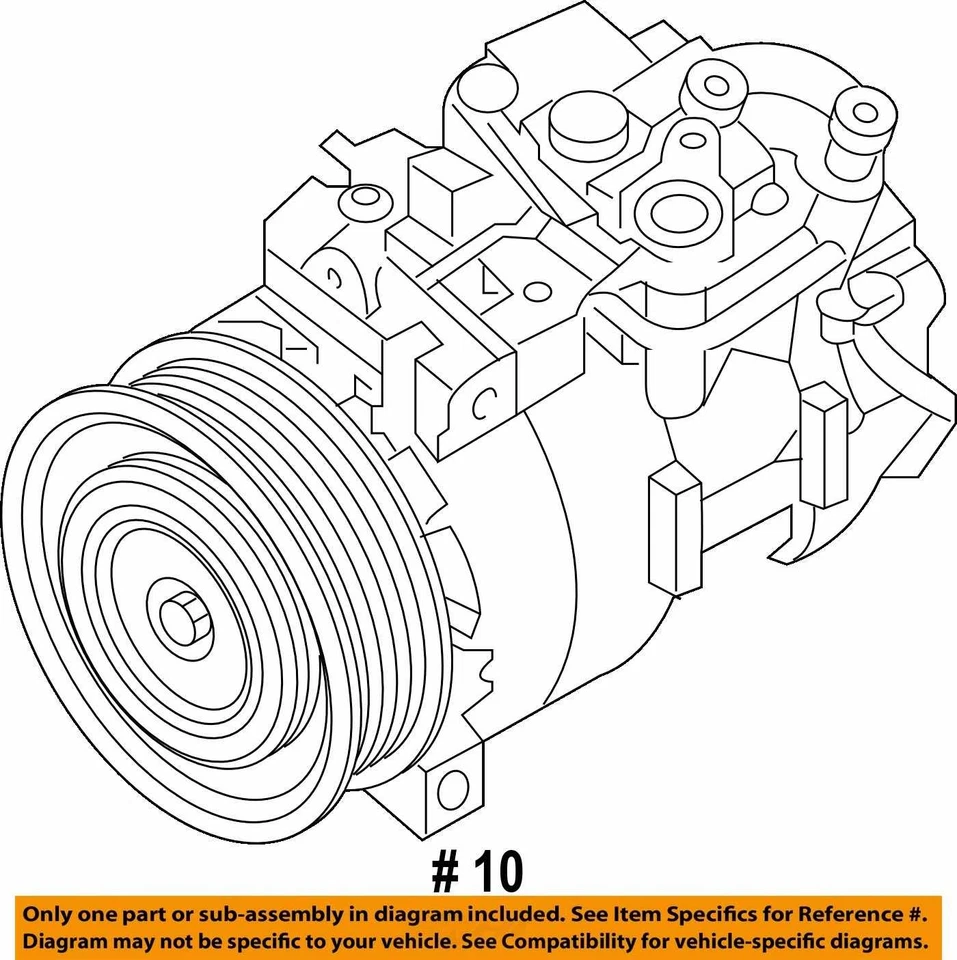 # 10

Only one part or sub-assembly in diagram included. See Item Specifics for Reference #.
Diagram may not be specific to your vehicle. See Compatibility for vehicle-specific diagrams.