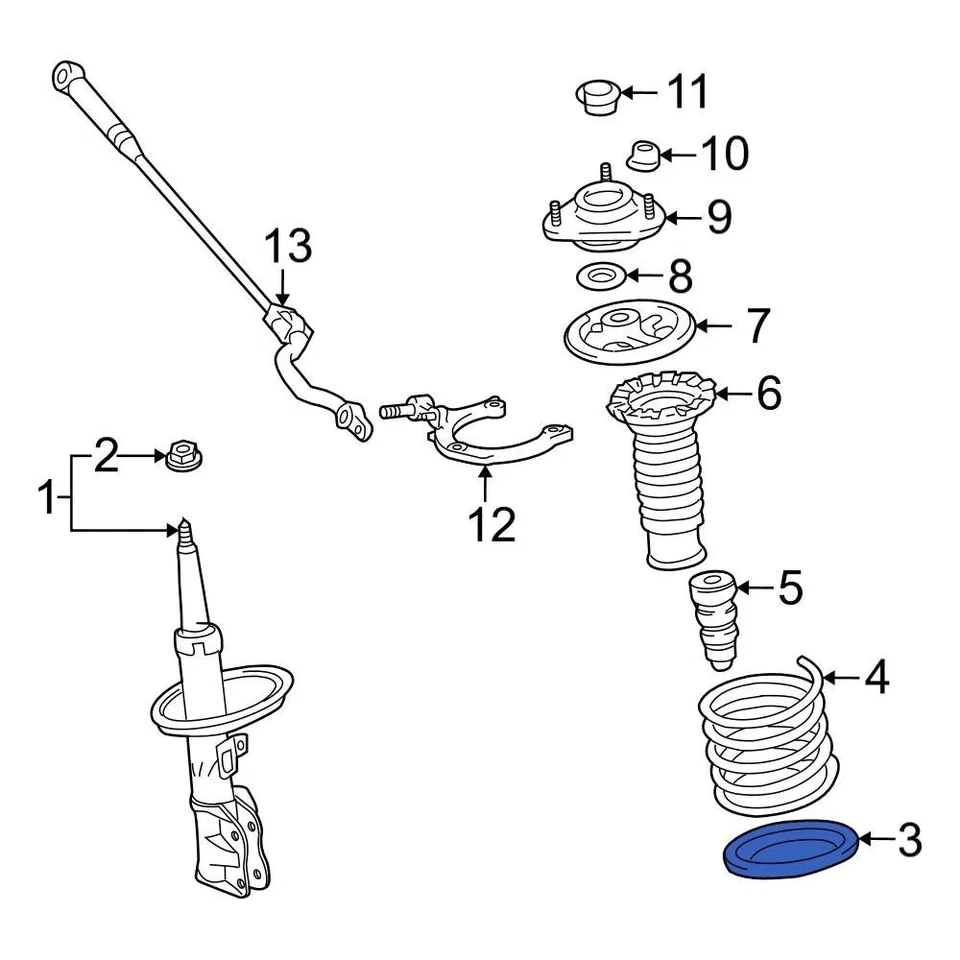 11
10
9
13
8
7
6
2
1
12
5
4
3