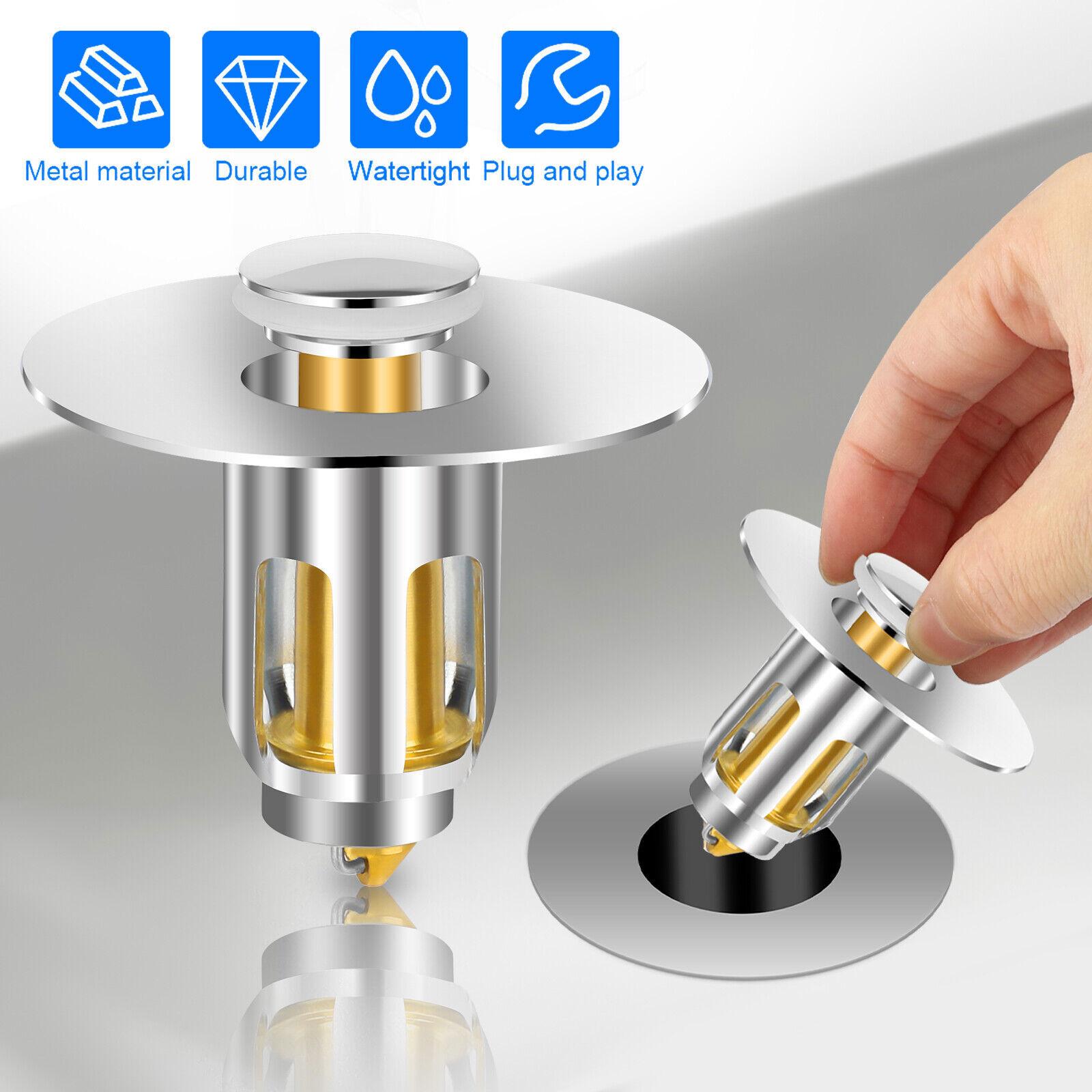 Metal material Durable Watertight Plug and play