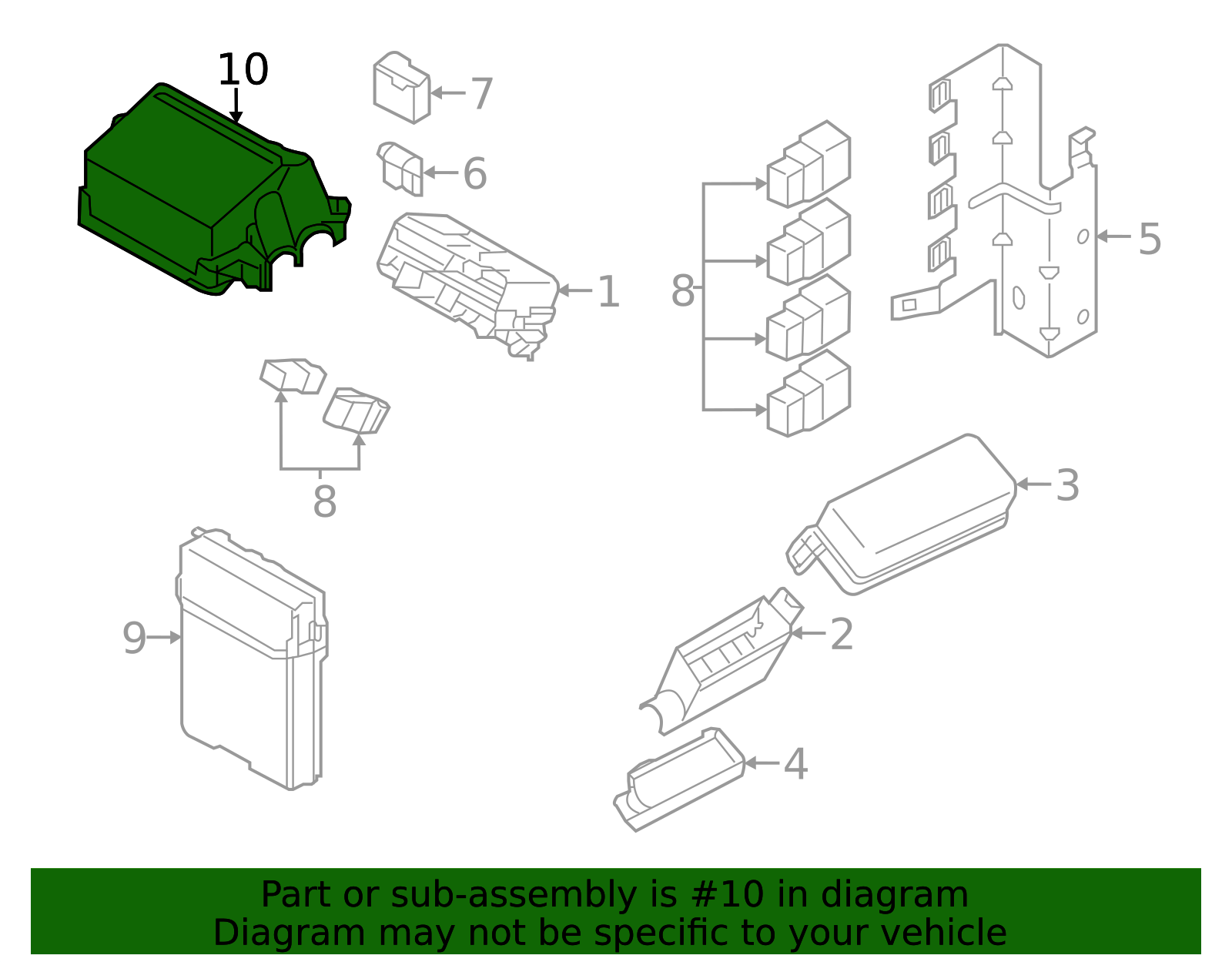 10
7
6
1
8
5
8
3
9
2
4

Part or sub-assembly is #10 in diagram
Diagram may not be specific to your vehicle