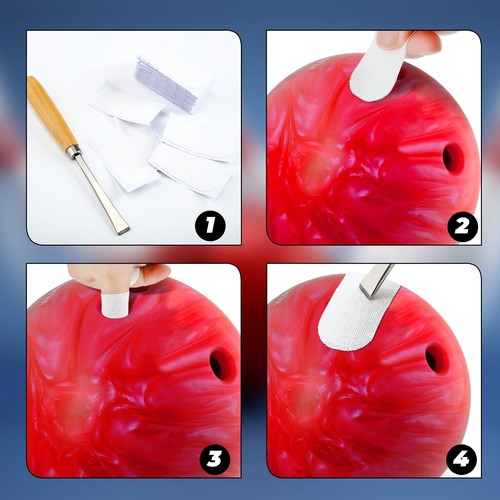 1
2
3
4